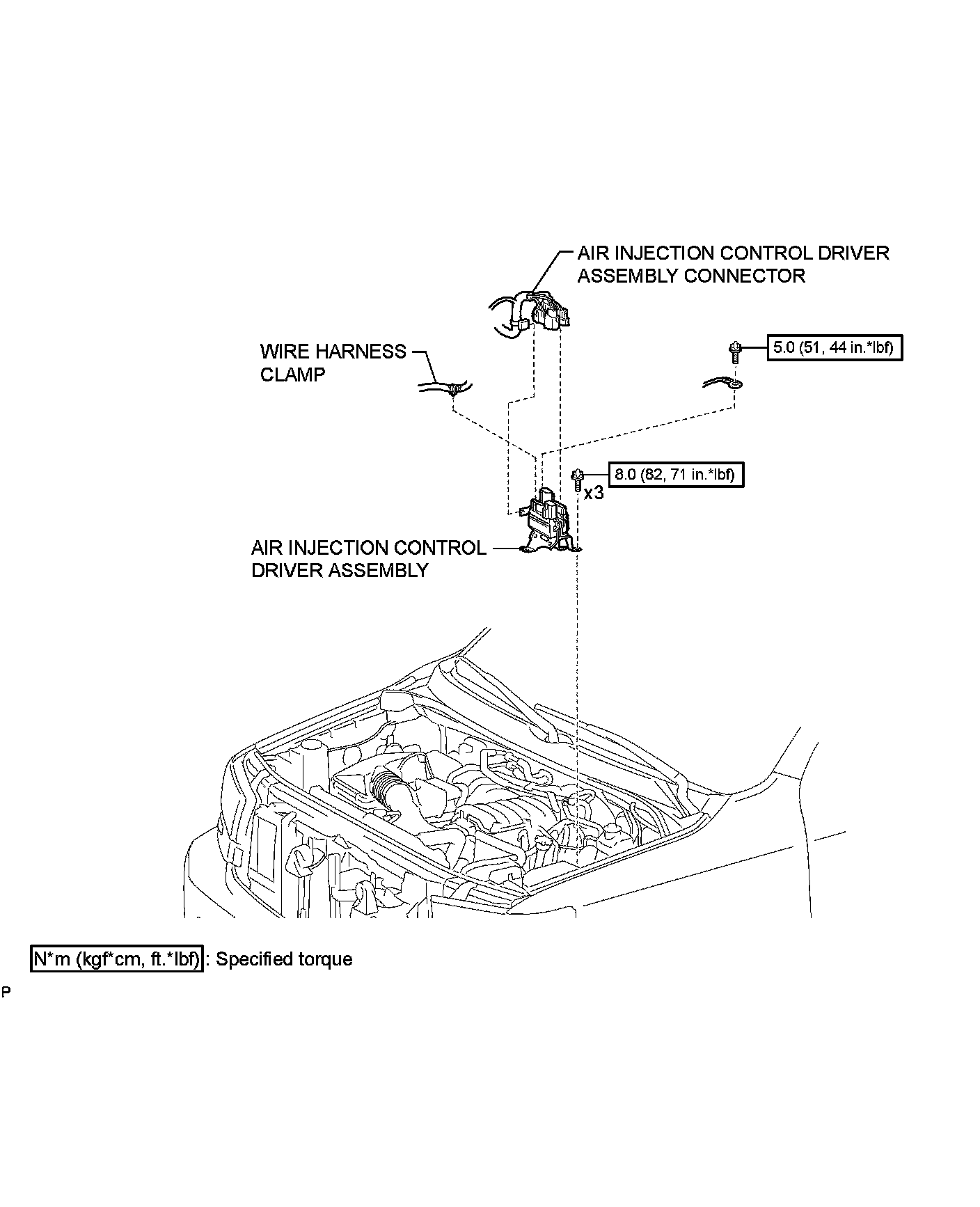 AIR INJECTION CONTROL DRIVER ASSEMBLY CONNECTOR

WIRE HARNESS CLAMP

5.0 (51, 44 in.*lbf)

8.0 (82, 71 in.*lbf)

x3

AIR INJECTION CONTROL DRIVER ASSEMBLY

N*m (kgf*cm, ft.*lbf) : Specified torque

P