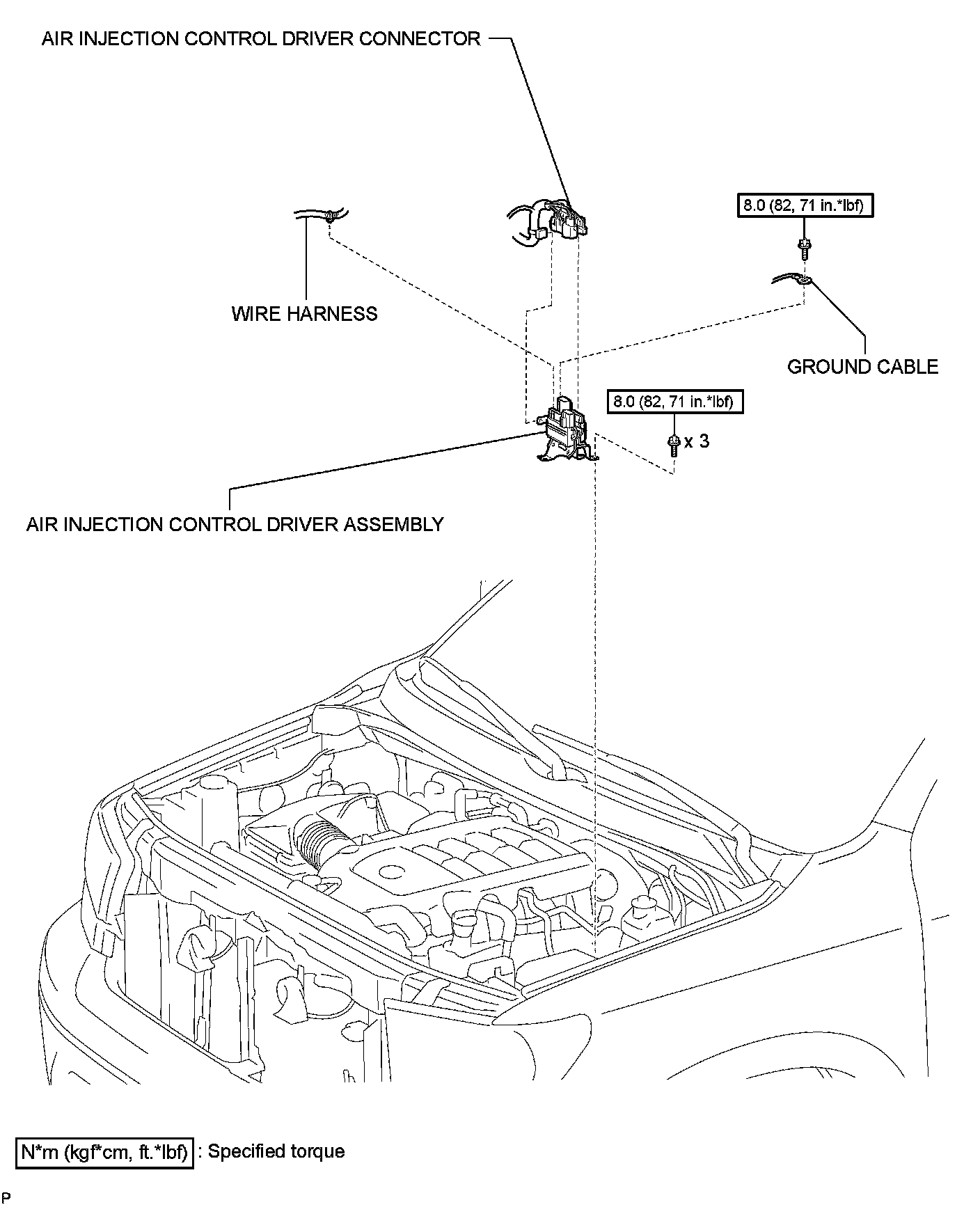 AIR INJECTION CONTROL DRIVER CONNECTOR

8.0 (82, 71 in.*lbf)

WIRE HARNESS

GROUND CABLE

8.0 (82, 71 in.*lbf)

x 3

AIR INJECTION CONTROL DRIVER ASSEMBLY

N*m (kgf*cm, ft.*lbf) : Specified torque

P