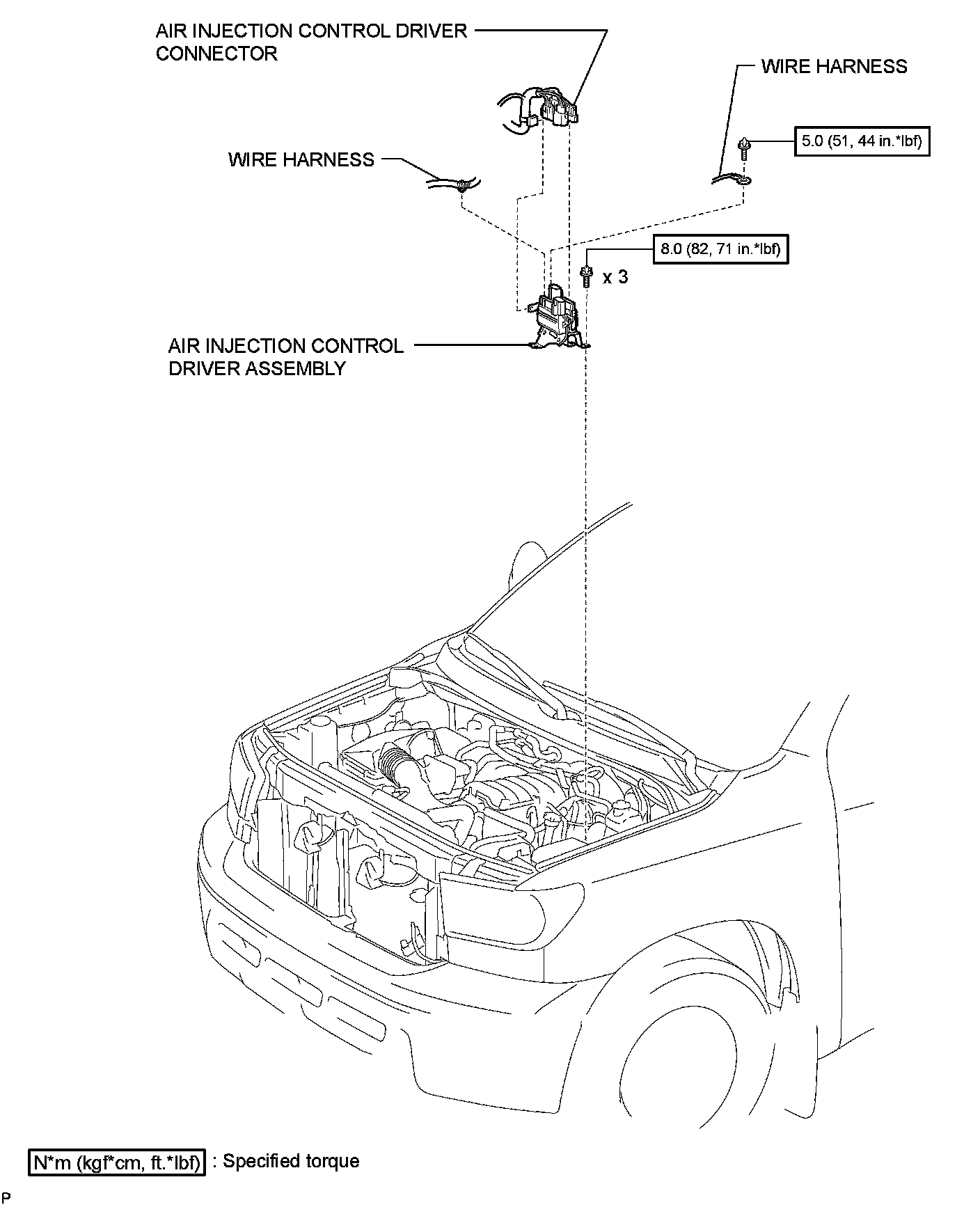 AIR INJECTION CONTROL DRIVER CONNECTOR

WIRE HARNESS

5.0 (51, 44 in.*lbf)

WIRE HARNESS

8.0 (82, 71 in.*lbf)

x 3

AIR INJECTION CONTROL DRIVER ASSEMBLY

N*m (kgf*cm, ft.*lbf) : Specified torque

P