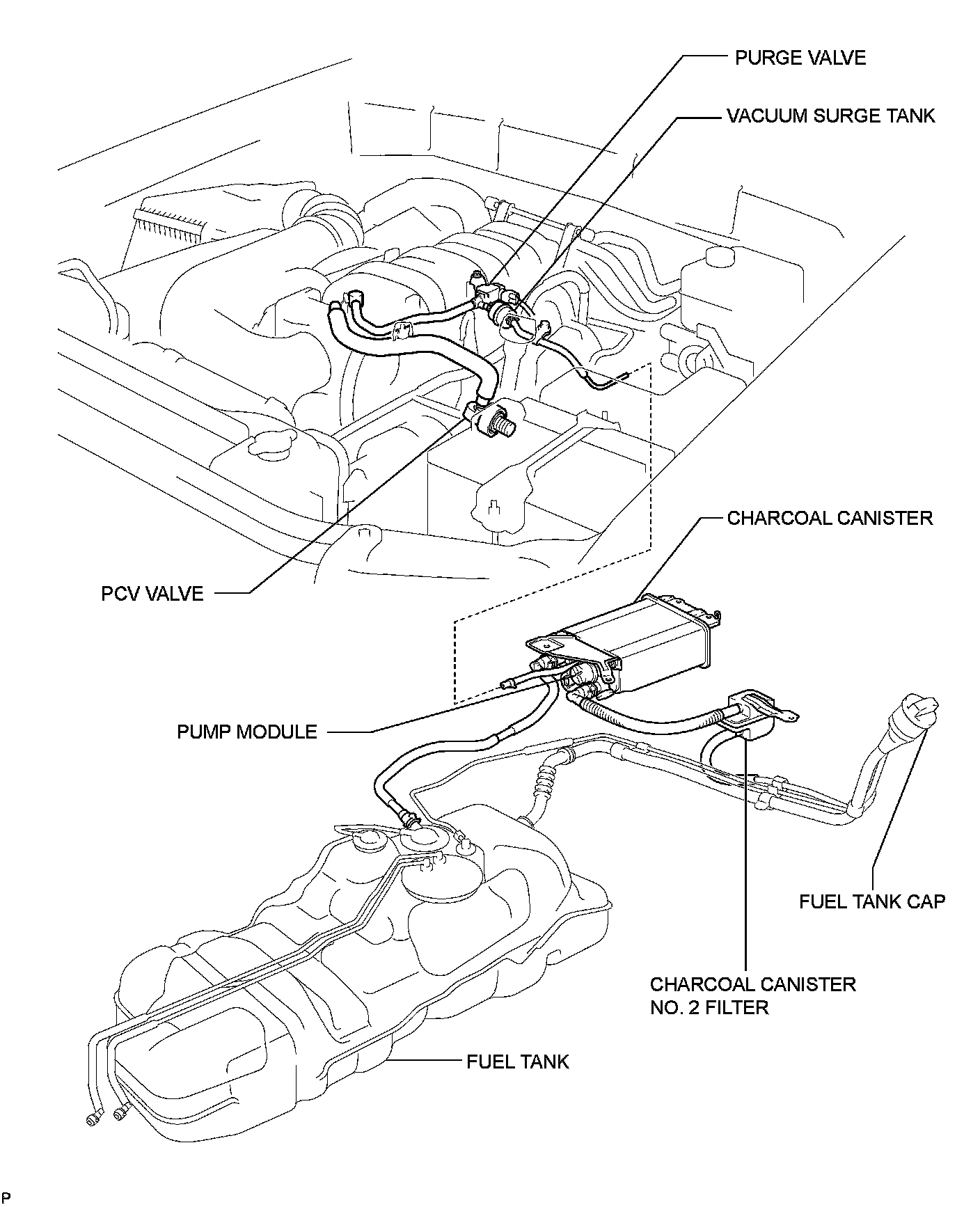 PURGE VALVE
VACUUM SURGE TANK
CHARCOAL CANISTER
PCV VALVE
PUMP MODULE
FUEL TANK CAP
CHARCOAL CANISTER NO. 2 FILTER
FUEL TANK
P