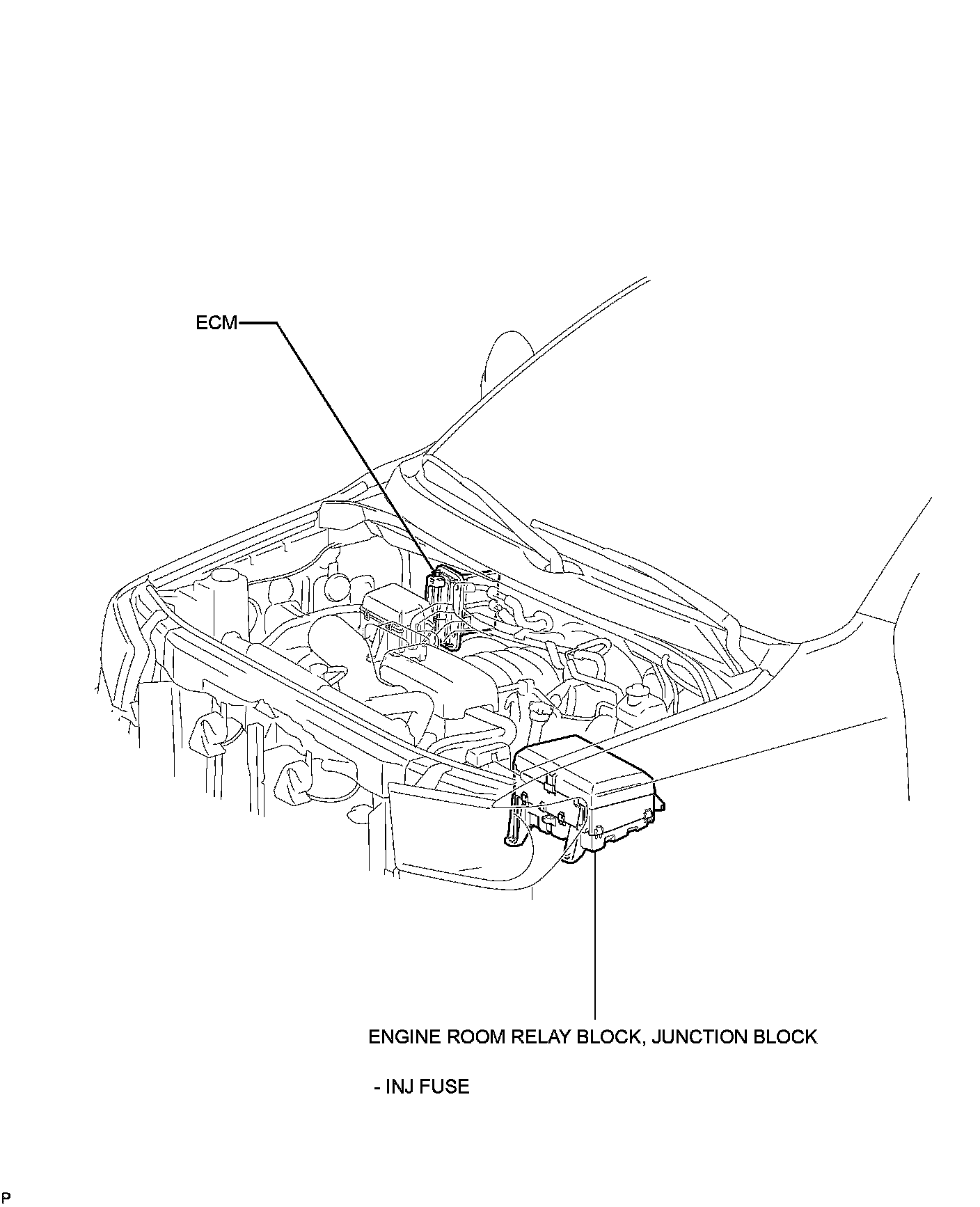 ECM

ENGINE ROOM RELAY BLOCK, JUNCTION BLOCK

- INJ FUSE

P