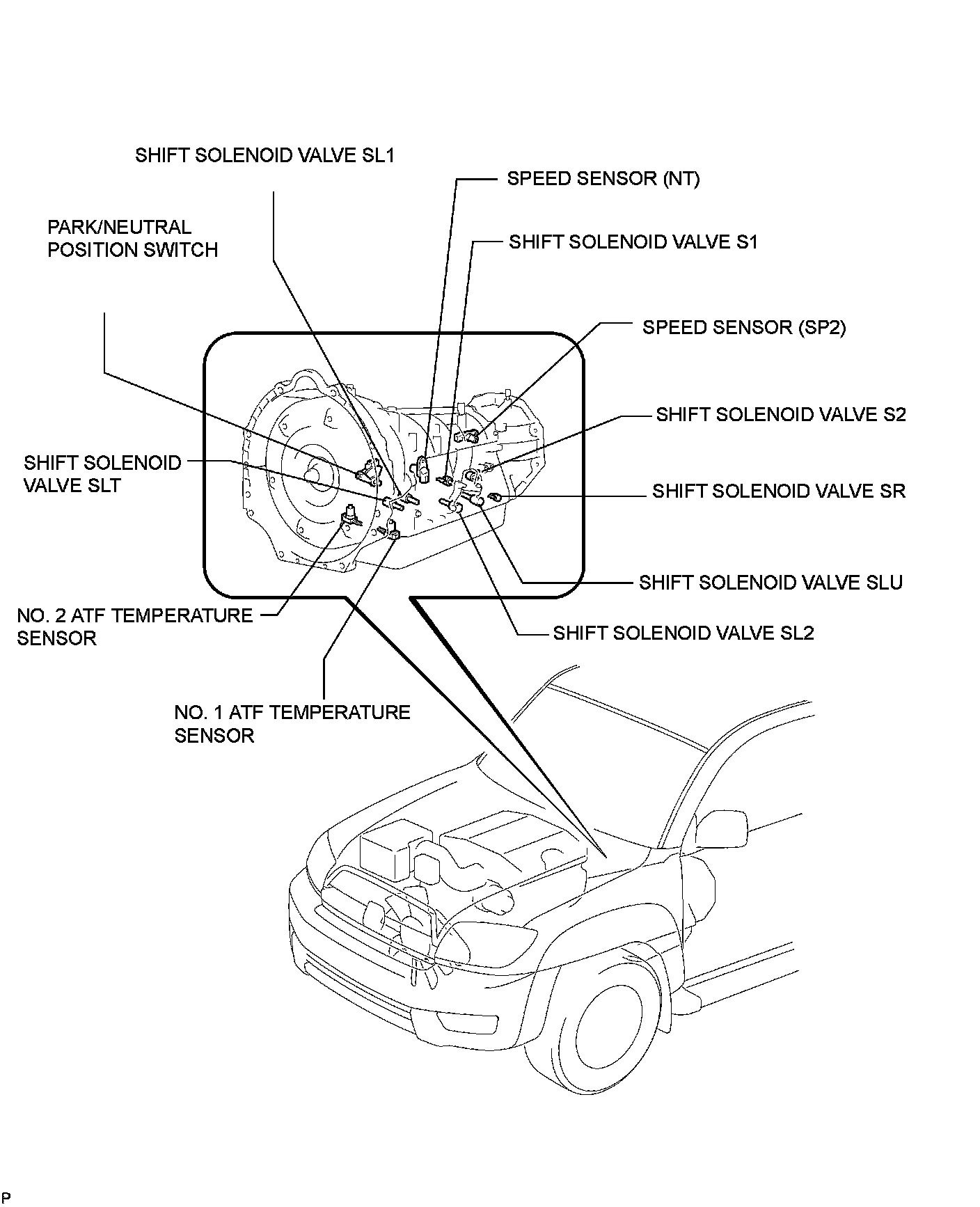 SHIFT SOLENOID VALVE SL1

SPEED SENSOR (NT)

PARK/NEUTRAL POSITION SWITCH

SHIFT SOLENOID VALVE S1

SPEED SENSOR (SP2)

SHIFT SOLENOID VALVE S2

SHIFT SOLENOID VALVE SLT

SHIFT SOLENOID VALVE SR

SHIFT SOLENOID VALVE SLU

NO. 2 ATF TEMPERATURE SENSOR

SHIFT SOLENOID VALVE SL2

NO. 1 ATF TEMPERATURE SENSOR

P