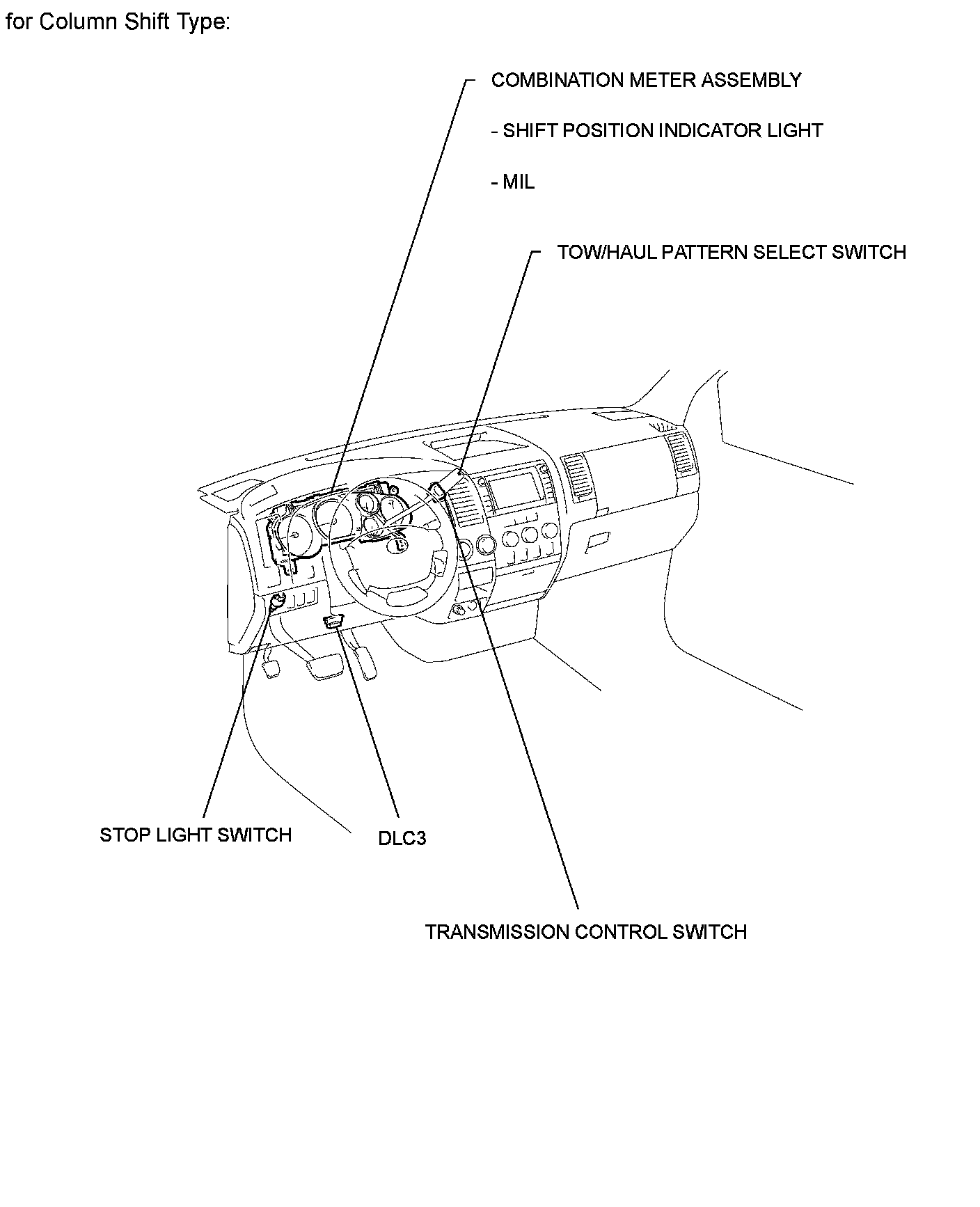 for Column Shift Type:

COMBINATION METER ASSEMBLY

- SHIFT POSITION INDICATOR LIGHT

- MIL

TOW/HAUL PATTERN SELECT SWITCH

STOP LIGHT SWITCH

DLC3

TRANSMISSION CONTROL SWITCH