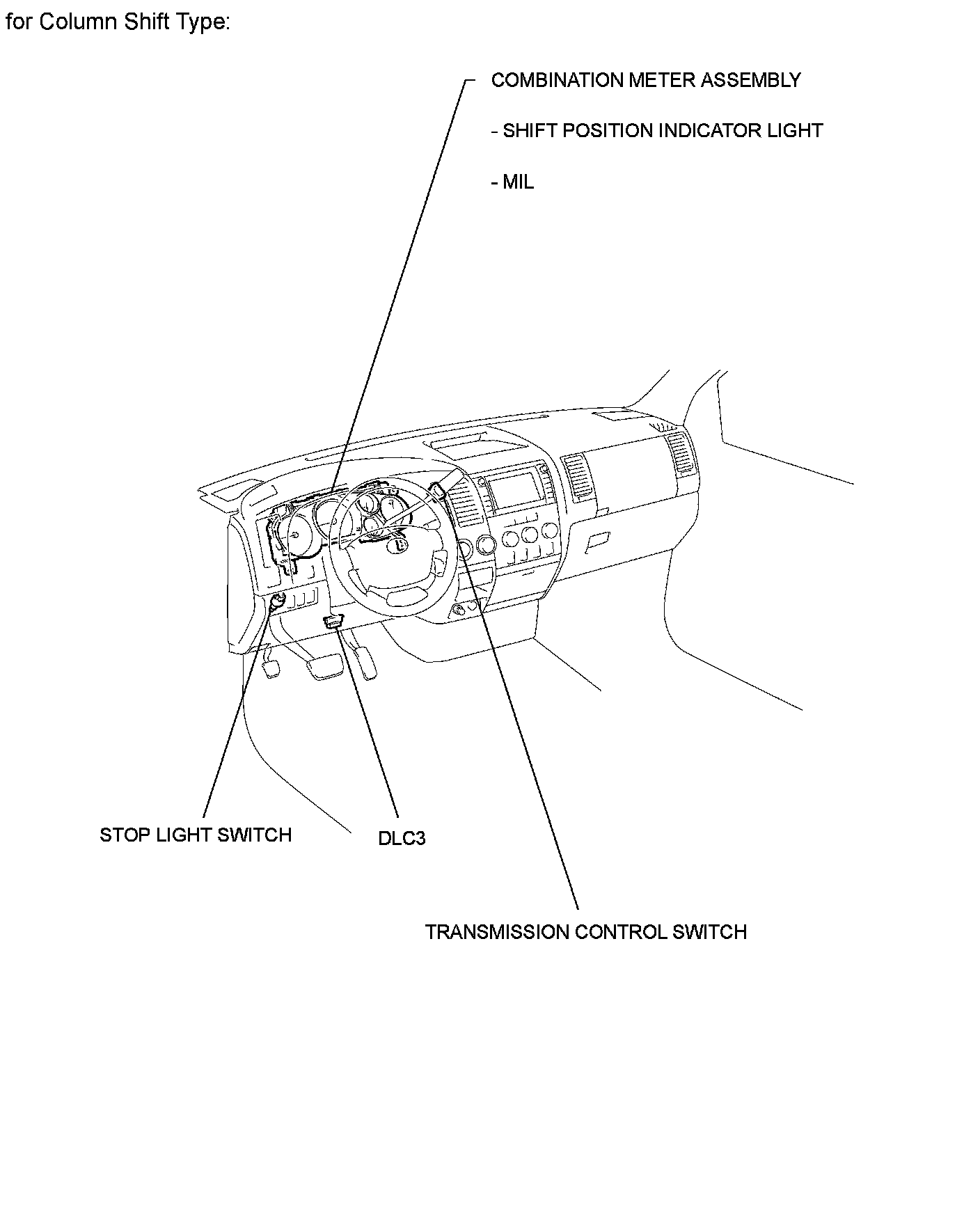 for Column Shift Type:

COMBINATION METER ASSEMBLY

- SHIFT POSITION INDICATOR LIGHT

- MIL

STOP LIGHT SWITCH

DLC3

TRANSMISSION CONTROL SWITCH