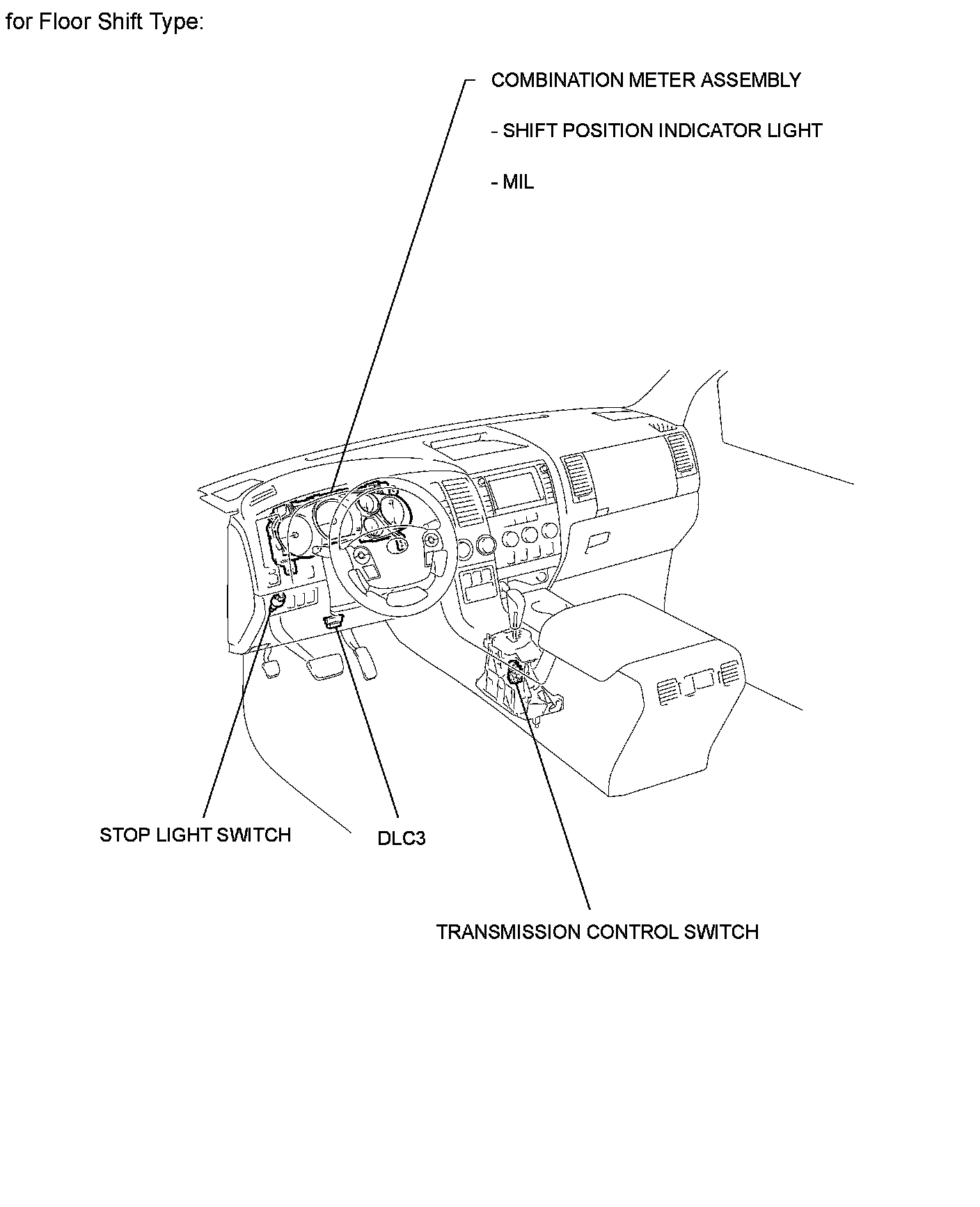 for Floor Shift Type:

COMBINATION METER ASSEMBLY

- SHIFT POSITION INDICATOR LIGHT

- MIL

STOP LIGHT SWITCH

DLC3

TRANSMISSION CONTROL SWITCH