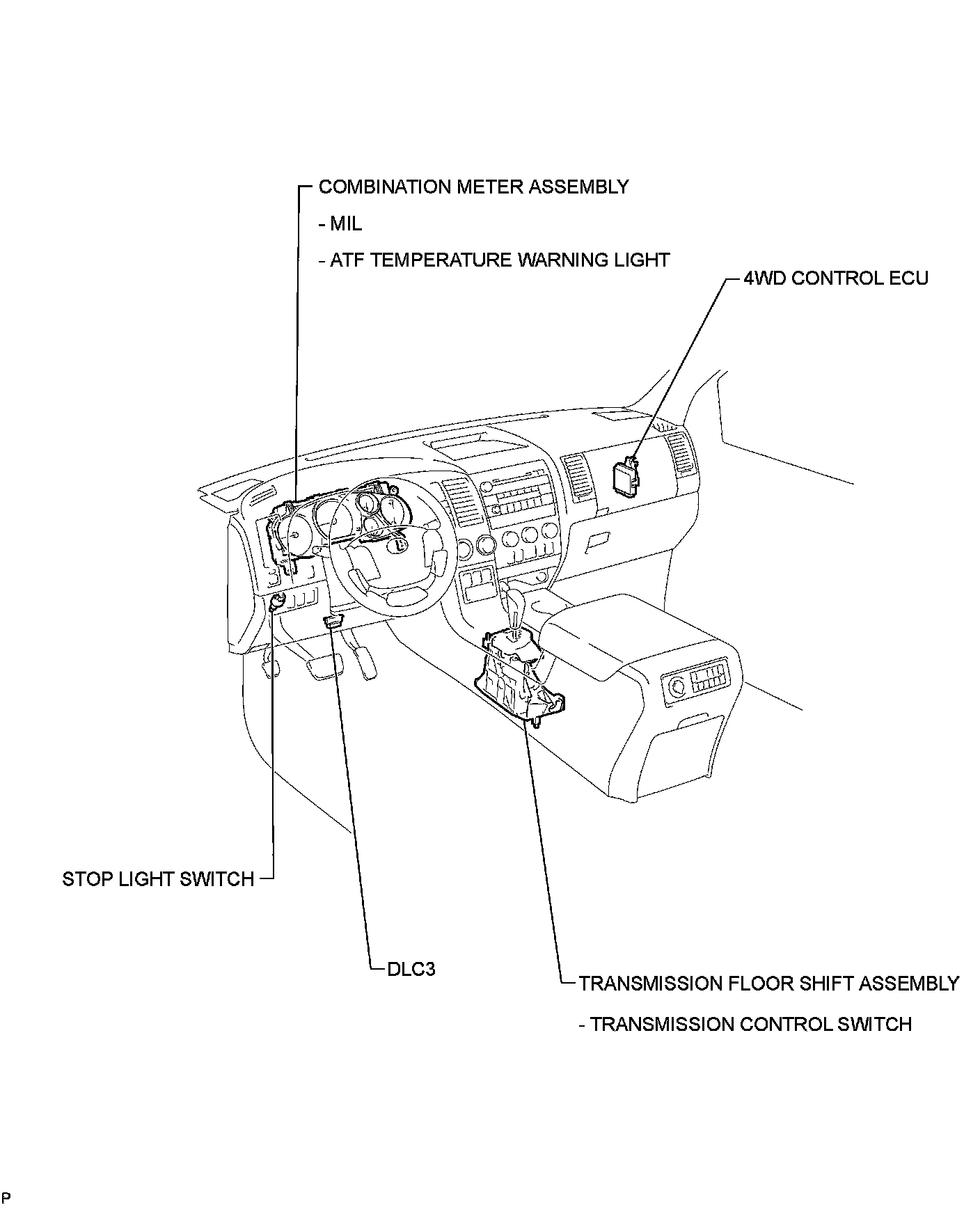 COMBINATION METER ASSEMBLY

- MIL

- ATF TEMPERATURE WARNING LIGHT

4WD CONTROL ECU

STOP LIGHT SWITCH

DLC3

TRANSMISSION FLOOR SHIFT ASSEMBLY

- TRANSMISSION CONTROL SWITCH

P