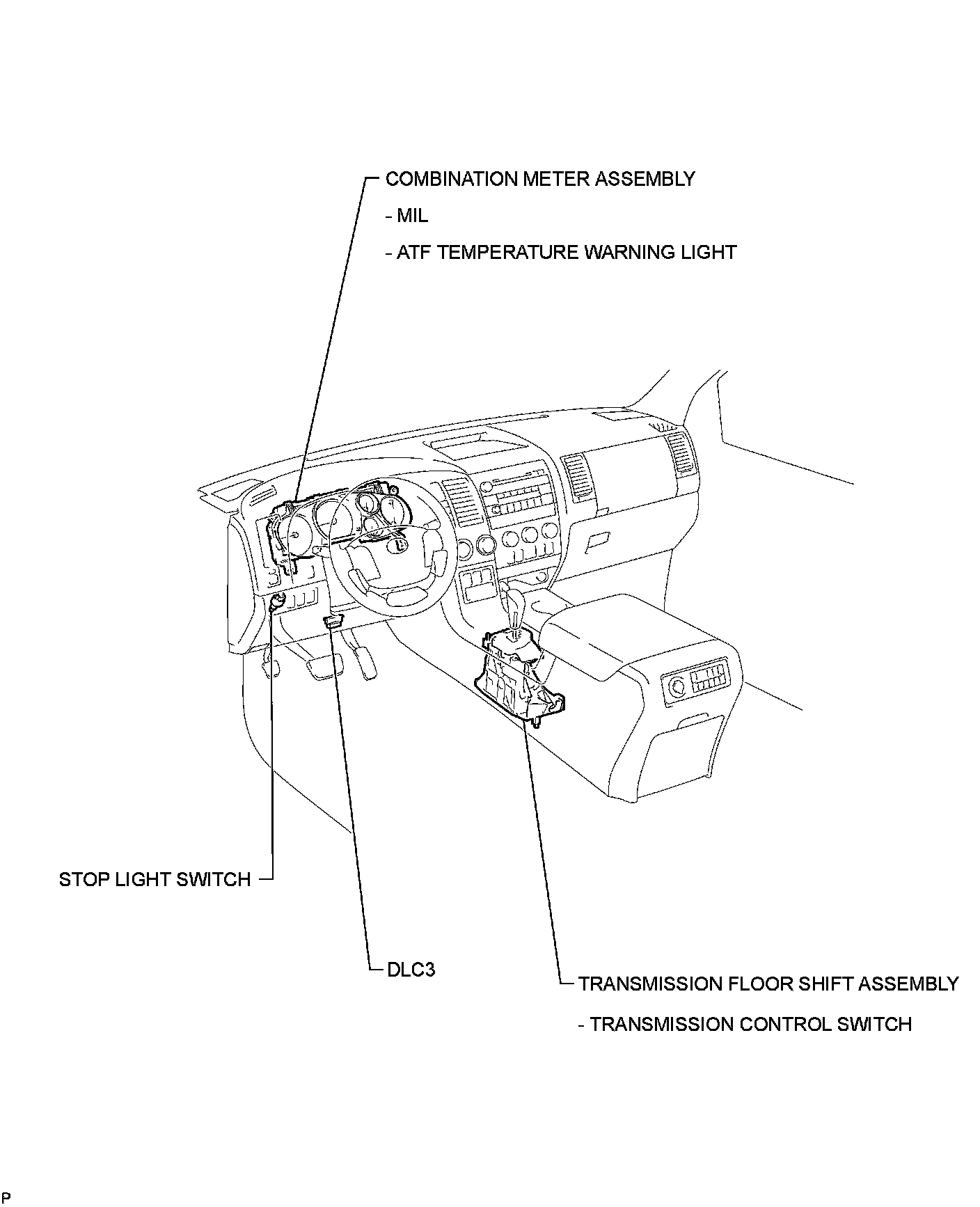 COMBINATION METER ASSEMBLY

- MIL

- ATF TEMPERATURE WARNING LIGHT

STOP LIGHT SWITCH

DLC3

TRANSMISSION FLOOR SHIFT ASSEMBLY

- TRANSMISSION CONTROL SWITCH

P