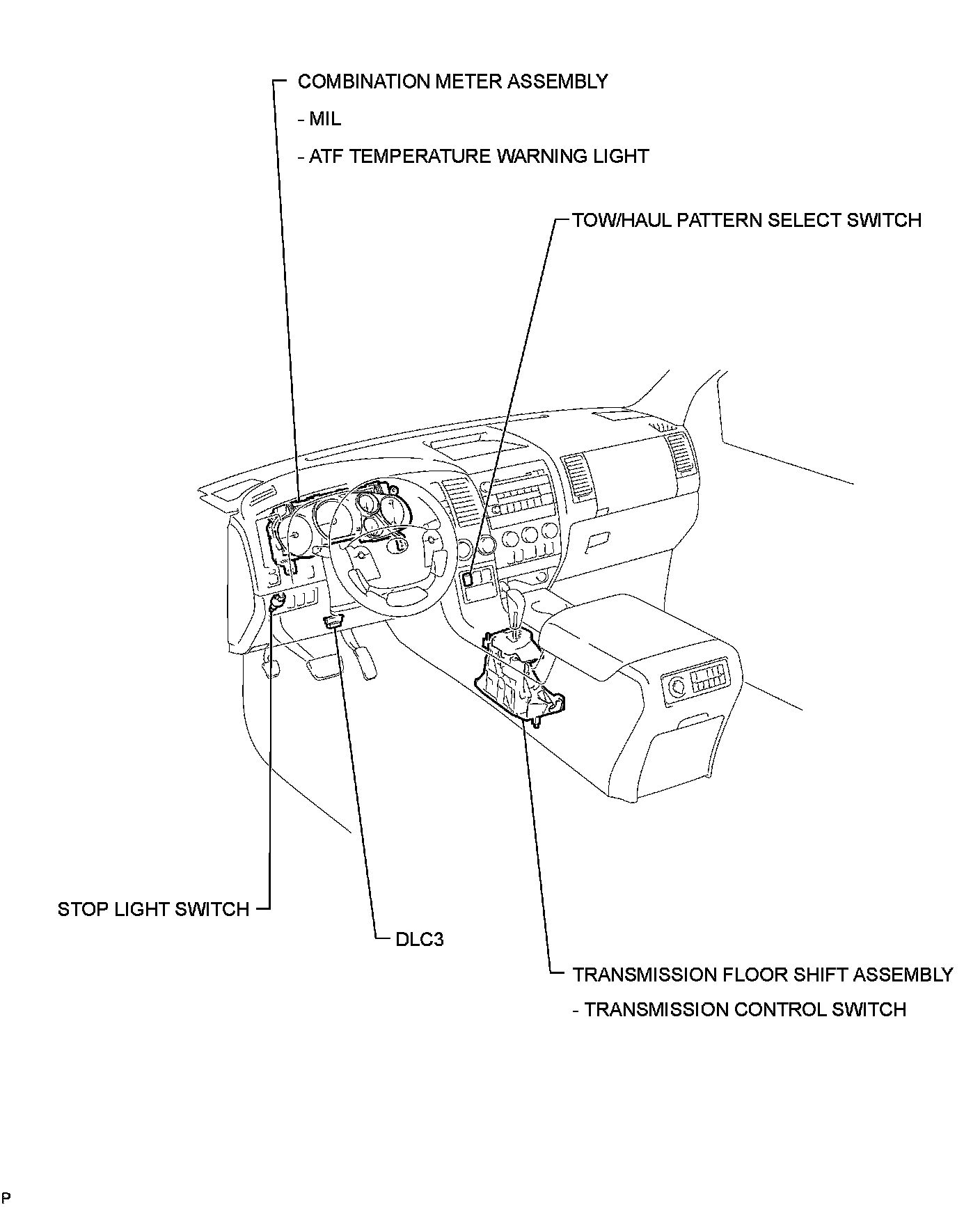 COMBINATION METER ASSEMBLY
- MIL
- ATF TEMPERATURE WARNING LIGHT

TOW/HAUL PATTERN SELECT SWITCH

STOP LIGHT SWITCH

DLC3

TRANSMISSION FLOOR SHIFT ASSEMBLY
- TRANSMISSION CONTROL SWITCH

P