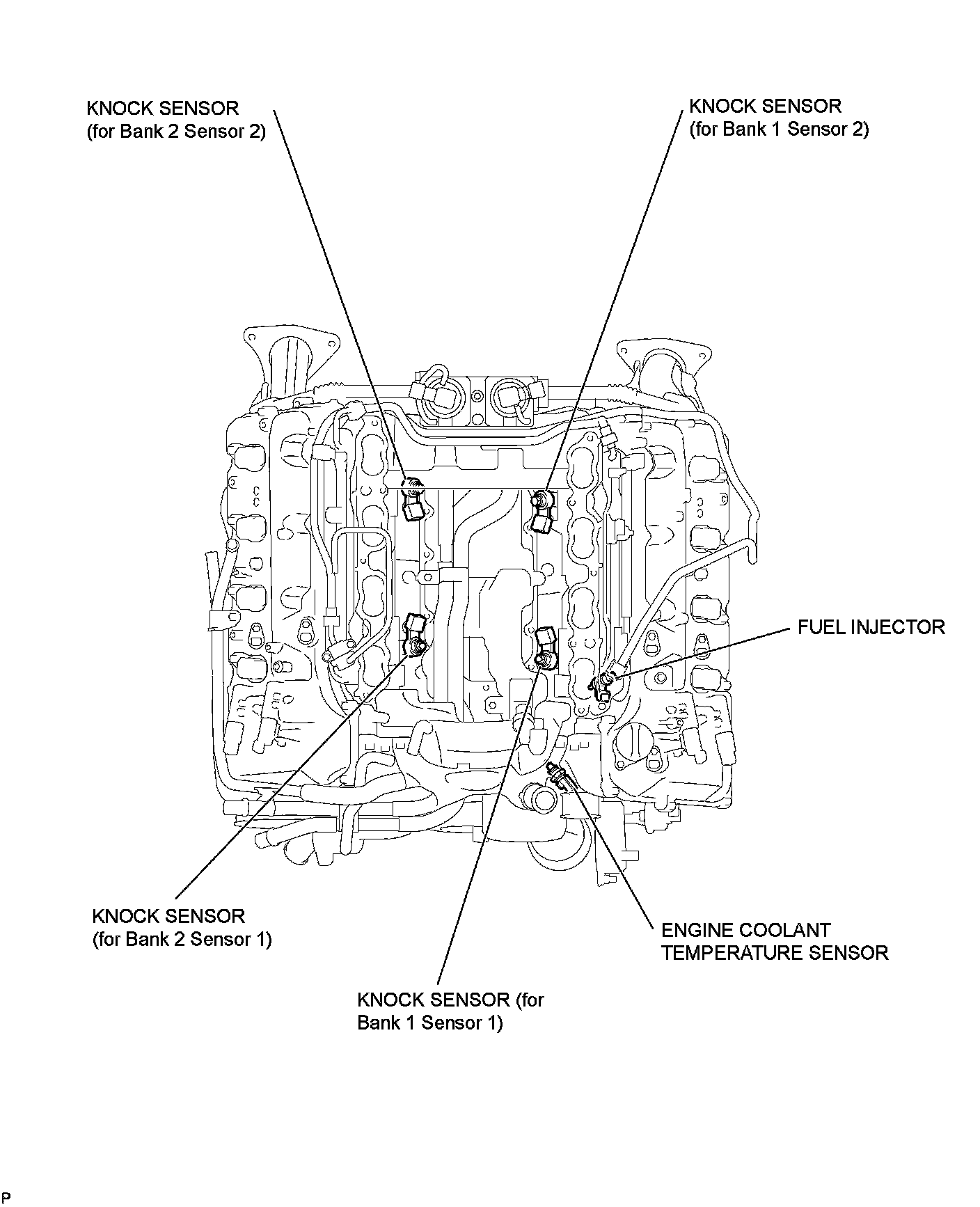 KNOCK SENSOR (for Bank 2 Sensor 2)

KNOCK SENSOR (for Bank 1 Sensor 2)

FUEL INJECTOR

KNOCK SENSOR (for Bank 2 Sensor 1)

ENGINE COOLANT TEMPERATURE SENSOR

KNOCK SENSOR (for Bank 1 Sensor 1)

P