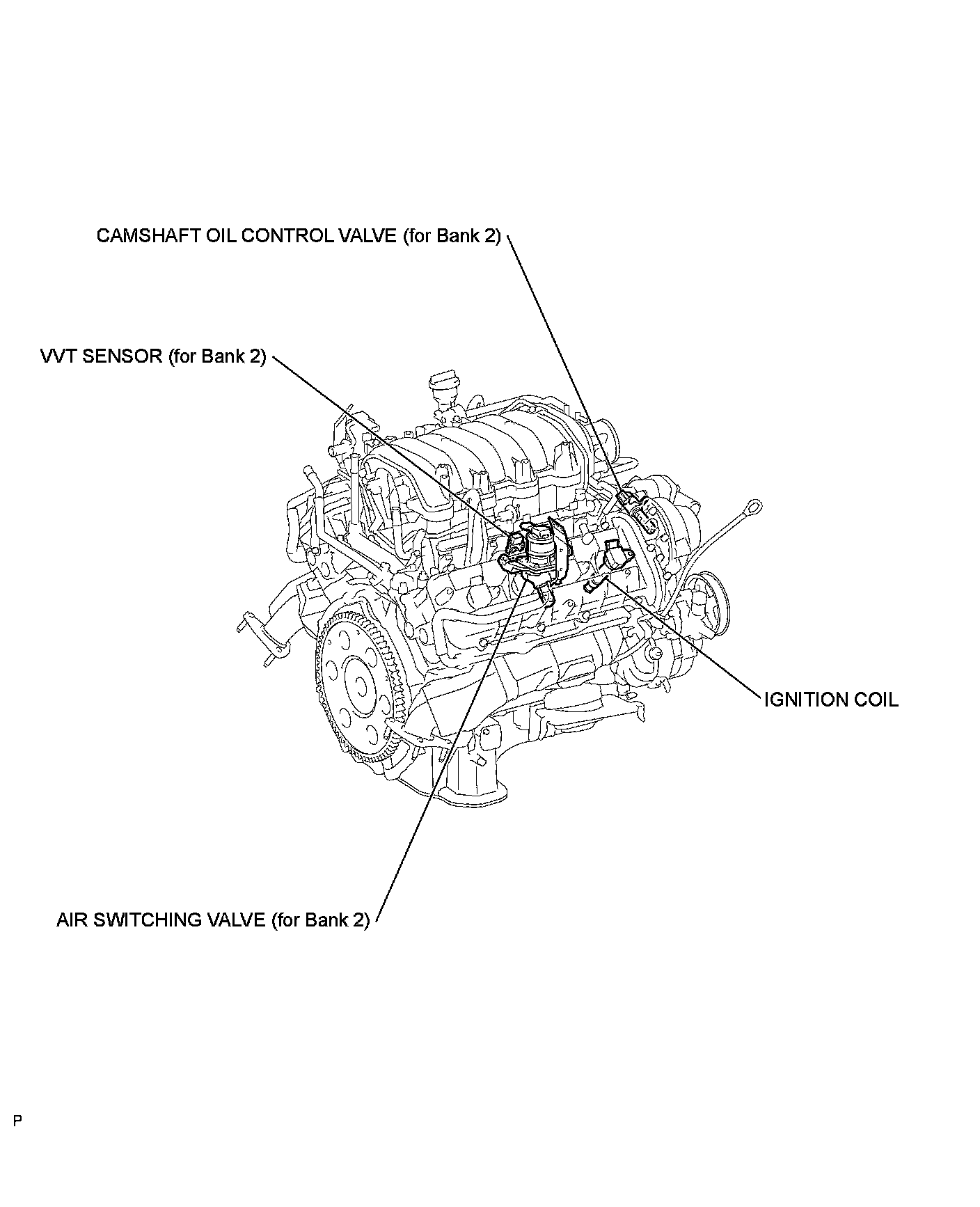 CAMSHAFT OIL CONTROL VALVE (for Bank 2)

VVT SENSOR (for Bank 2)

IGNITION COIL

AIR SWITCHING VALVE (for Bank 2)

P