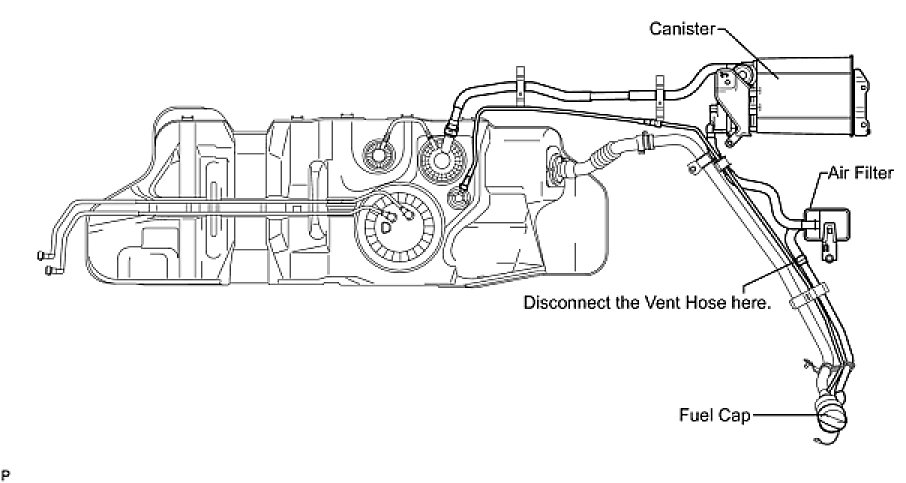 Canister
Air Filter
Disconnect the Vent Hose here.
Fuel Cap
P