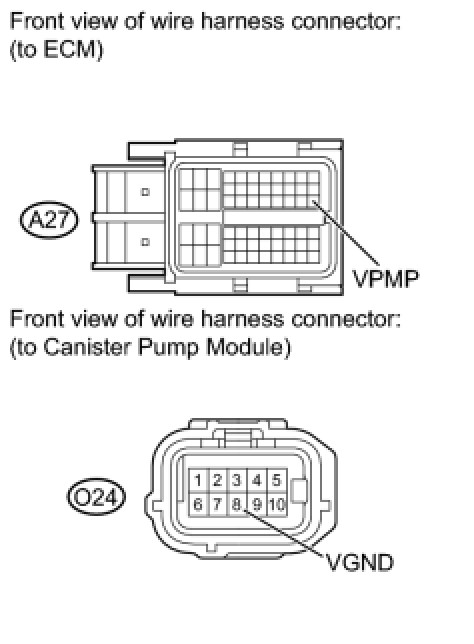 Front view of wire harness connector:
(to ECM)

A27

VPMP

Front view of wire harness connector:
(to Canister Pump Module)

O24

1 2 3 4 5
6 7 8 9 10

VGND