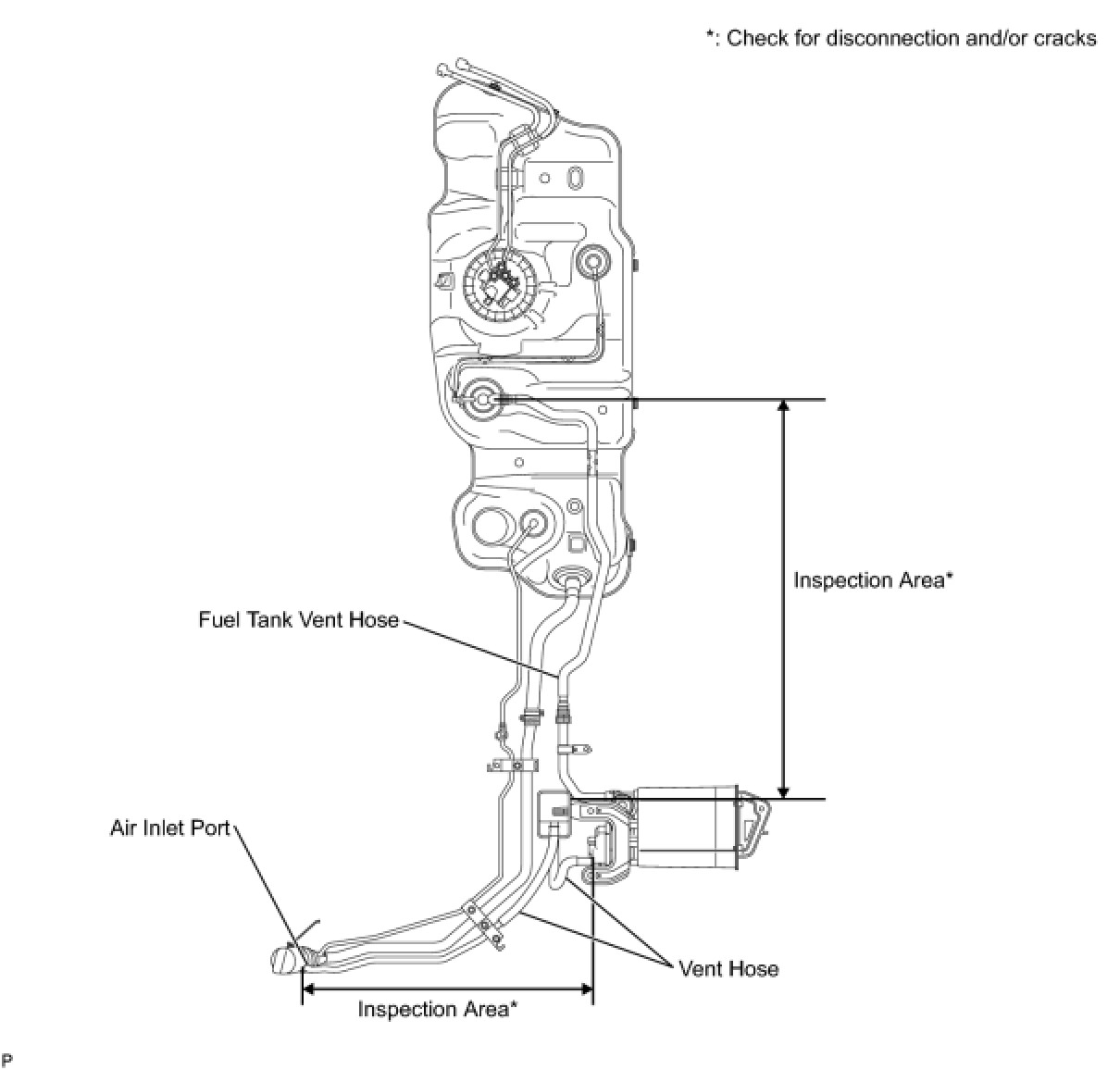 *: Check for disconnection and/or cracks

Inspection Area*

Fuel Tank Vent Hose

Air Inlet Port

Vent Hose

Inspection Area*

P