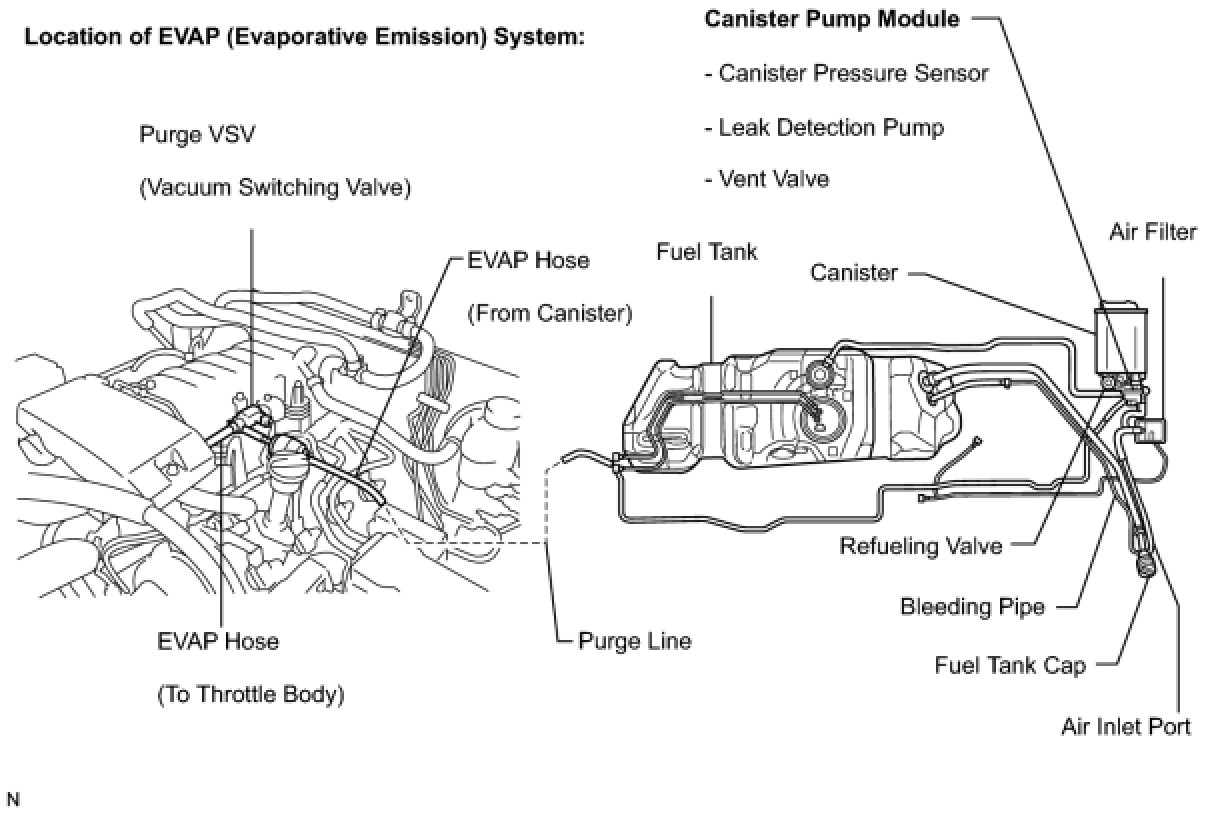 Location of EVAP (Evaporative Emission) System:

Canister Pump Module

- Canister Pressure Sensor

- Leak Detection Pump

- Vent Valve

Purge VSV

(Vacuum Switching Valve)

EVAP Hose

(From Canister)

Fuel Tank

Canister

Air Filter

Refueling Valve

Bleeding Pipe

Fuel Tank Cap

Air Inlet Port

Purge Line

EVAP Hose

(To Throttle Body)

N