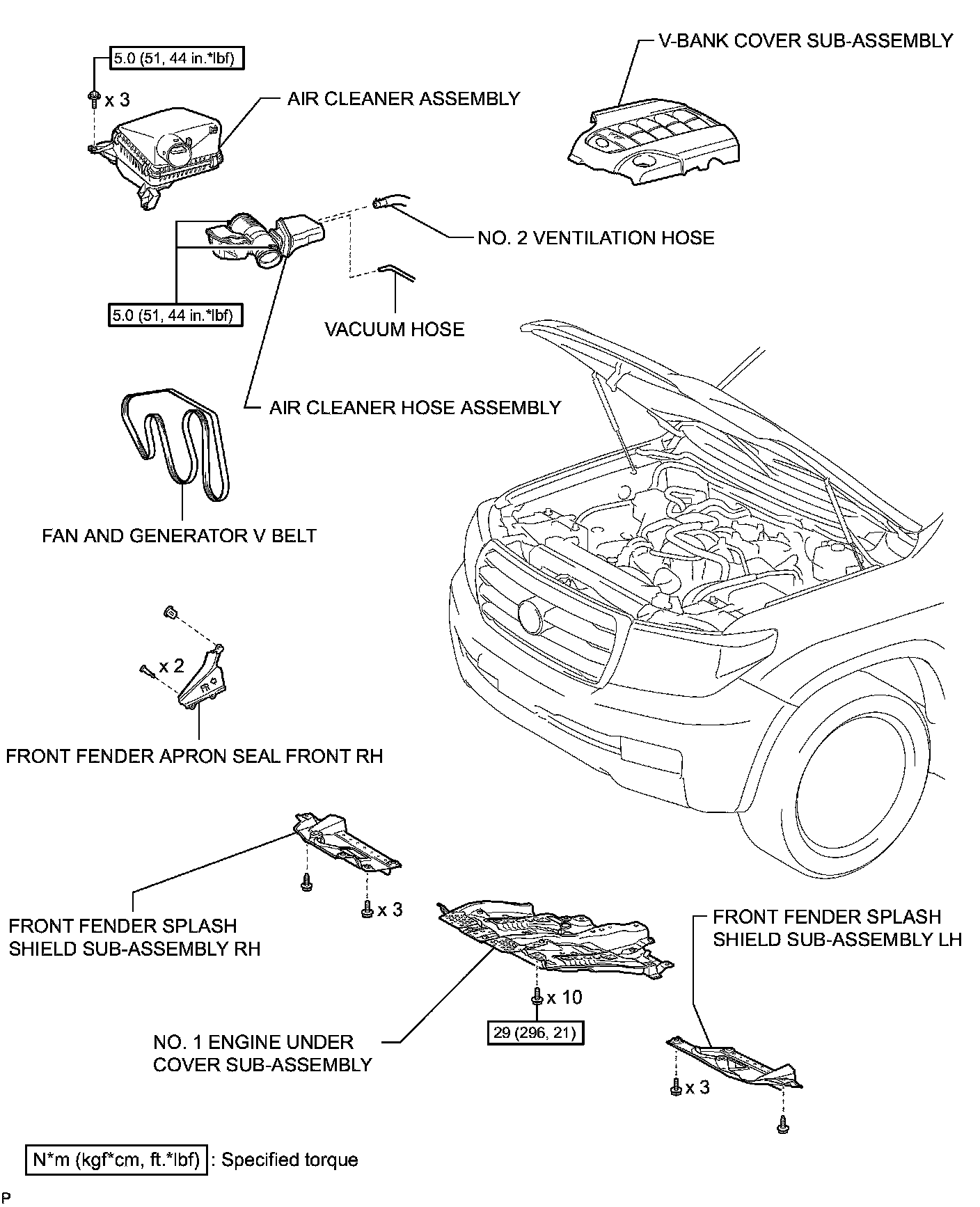 5.0 (51, 44 in.*lbf)

x 3

AIR CLEANER ASSEMBLY

V-BANK COVER SUB-ASSEMBLY

NO. 2 VENTILATION HOSE

5.0 (51, 44 in.*lbf)

VACUUM HOSE

AIR CLEANER HOSE ASSEMBLY

FAN AND GENERATOR V BELT

x 2

FR

FRONT FENDER APRON SEAL FRONT RH

x 3

FRONT FENDER SPLASH SHIELD SUB-ASSEMBLY RH

FRONT FENDER SPLASH SHIELD SUB-ASSEMBLY LH

x 10

29 (296, 21)

NO. 1 ENGINE UNDER COVER SUB-ASSEMBLY

x 3

N*m (kgf*cm, ft.*lbf) : Specified torque

P