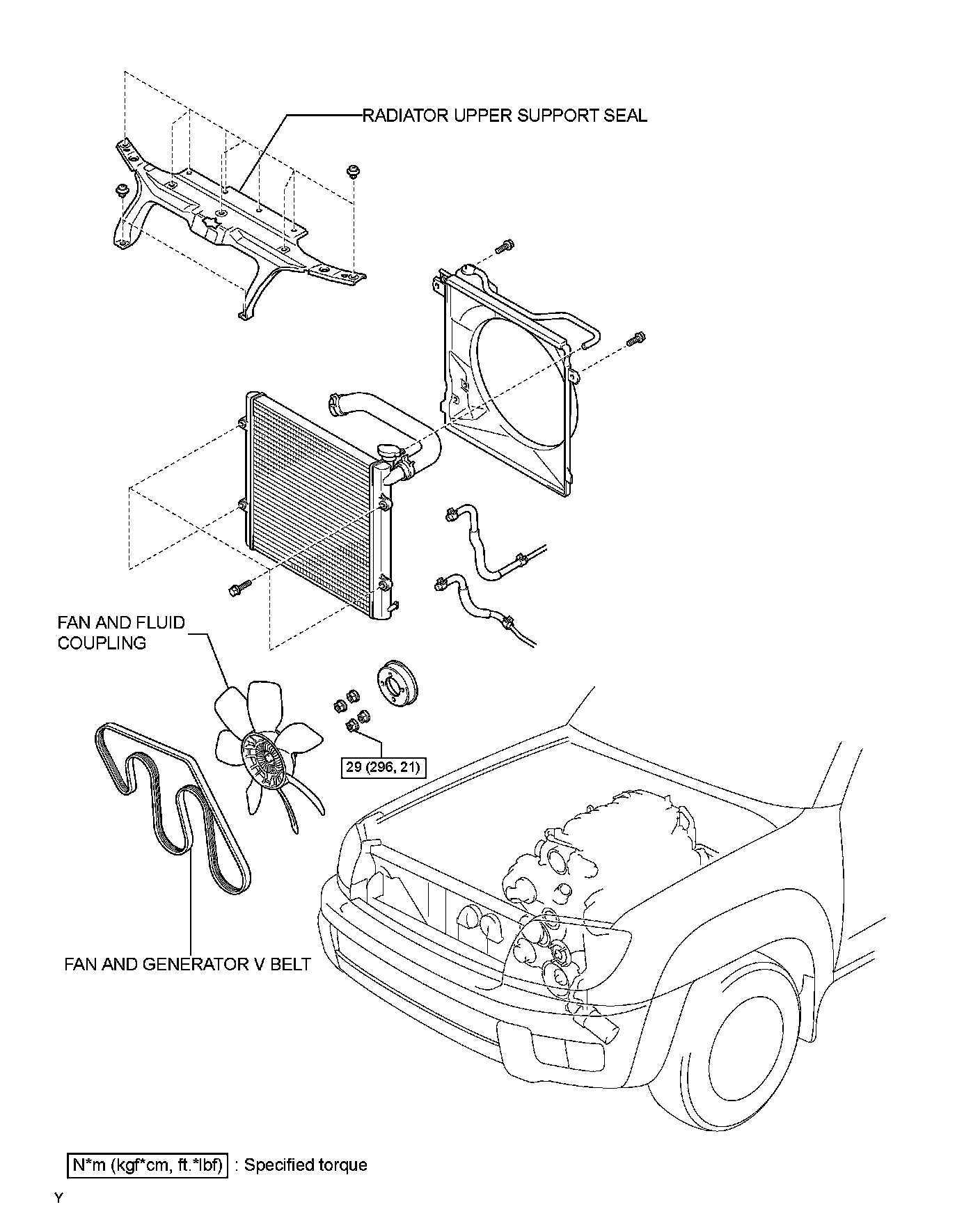 RADIATOR UPPER SUPPORT SEAL

FAN AND FLUID COUPLING

29 (296, 21)

FAN AND GENERATOR V BELT

N*m (kgf*cm, ft.*lbf) : Specified torque

Y