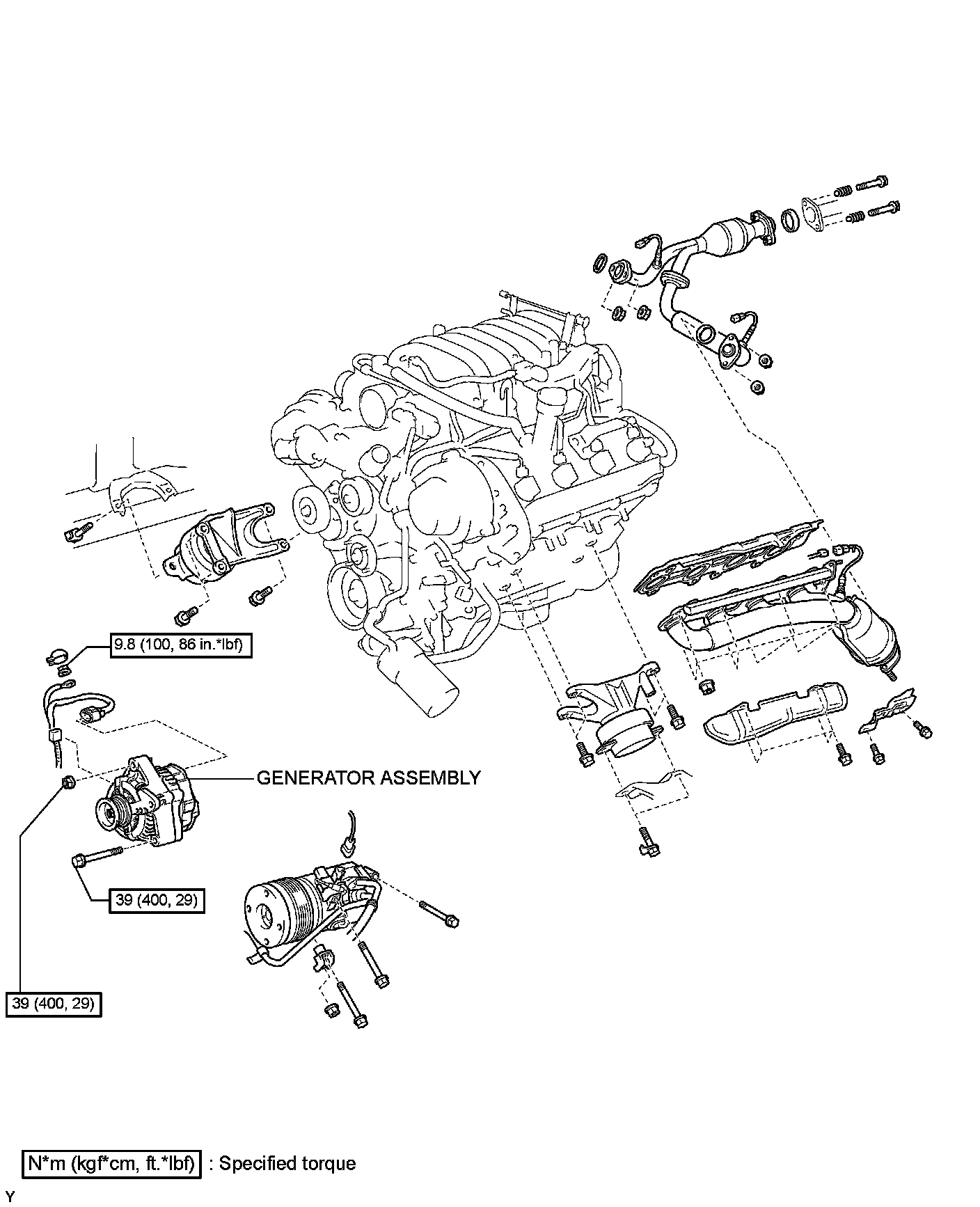 9.8 (100, 86 in.*lbf)

GENERATOR ASSEMBLY

39 (400, 29)

39 (400, 29)

N*m (kgf*cm, ft.*lbf) : Specified torque

Y