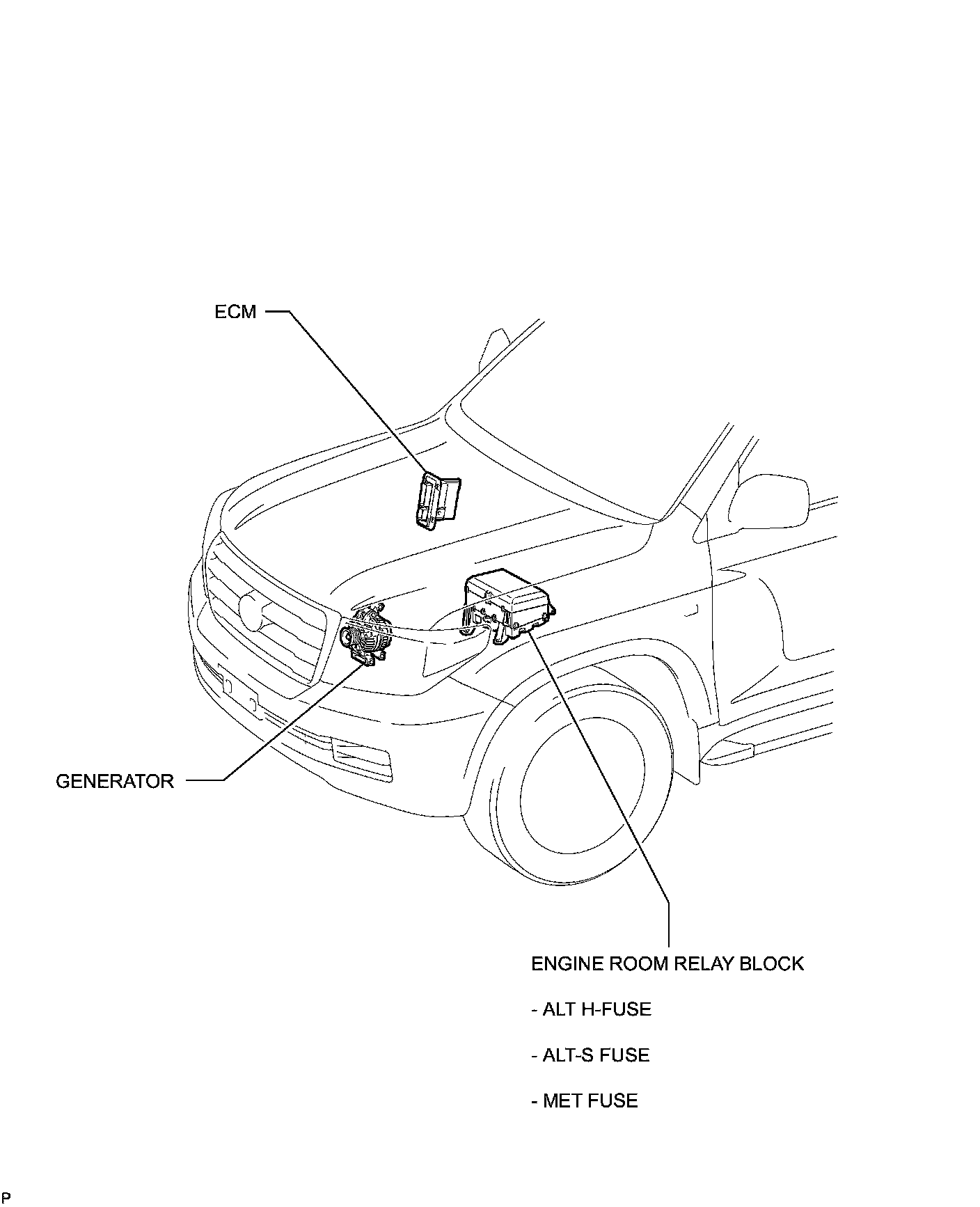 ECM

GENERATOR

ENGINE ROOM RELAY BLOCK

- ALT H-FUSE

- ALT-S FUSE

- MET FUSE

P