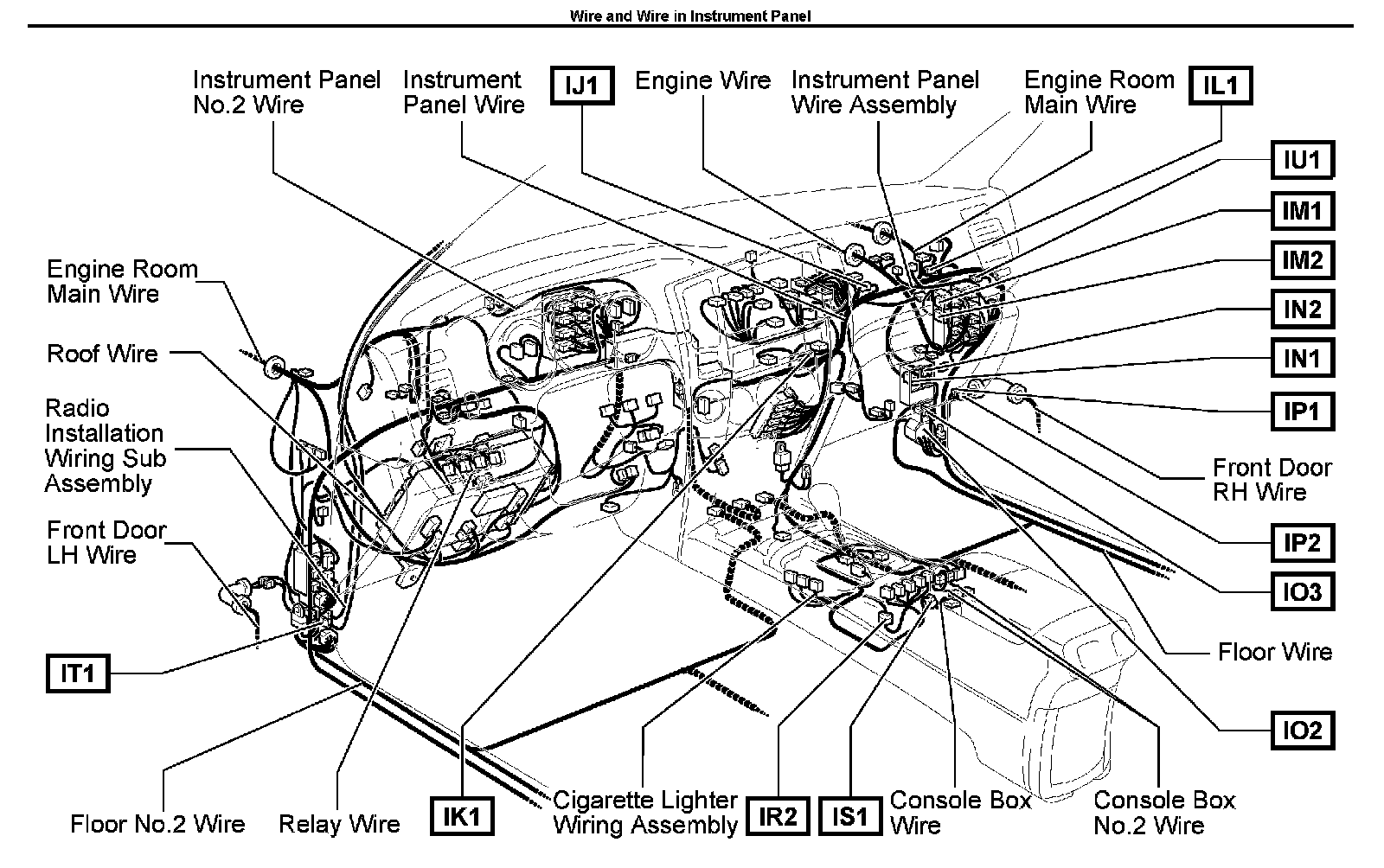 Wire and Wire in Instrument Panel

Instrument Panel No.2 Wire

Instrument Panel Wire

IJ1

Engine Wire

Instrument Panel Wire Assembly

Engine Room Main Wire

IL1

IU1

IM1

IM2

IN2

IN1

IP1

Front Door RH Wire

IP2

IO3

Floor Wire

IO2

Engine Room Main Wire

Roof Wire

Radio Installation Wiring Sub Assembly

Front Door LH Wire

IT1

Floor No.2 Wire

Relay Wire

IK1

Cigarette Lighter Wiring Assembly

IR2

IS1

Console Box Wire

Console Box No.2 Wire