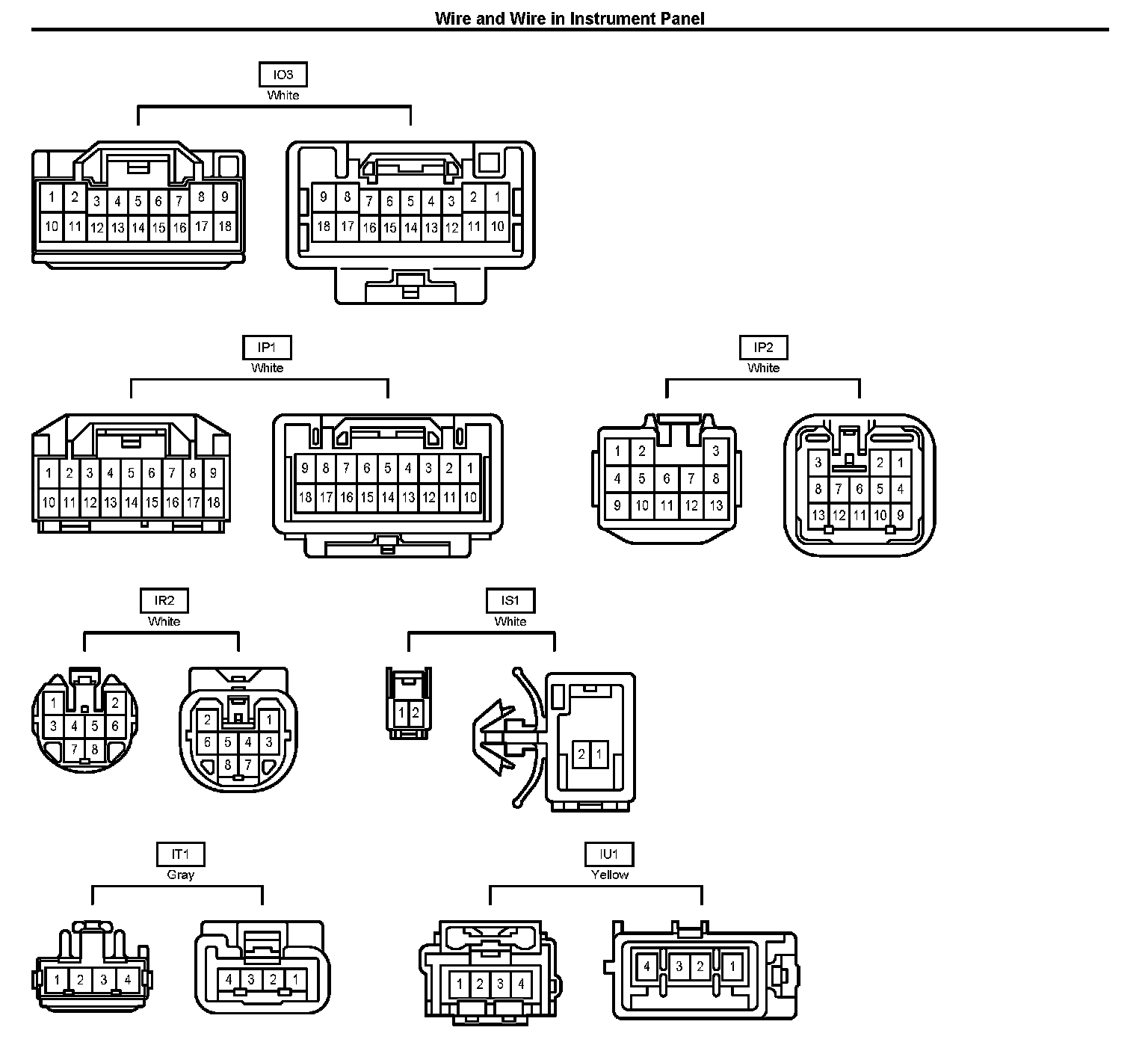 Wire and Wire in Instrument Panel

IO3
White

1 2 3 4 5 6 7 8 9
10 11 12 13 14 15 16 17 18

9 8 7 6 5 4 3 2 1
18 17 16 15 14 13 12 11 10

IP1
White

1 2 3 4 5 6 7 8 9
10 11 12 13 14 15 16 17 18

9 8 7 6 5 4 3 2 1
18 17 16 15 14 13 12 11 10

IP2
White

1 2 3
4 5 6 7 8
9 10 11 12 13

3 2 1
8 7 6 5 4
13 12 11 10 9

IR2
White

1 2
3 4 5 6
7 8

2 1
6 5 4 3
8 7

IS1
White

1 2

2 1

IT1
Gray

1 2 3 4

4 3 2 1

IU1
Yellow

1 2 3 4

4 3 2 1