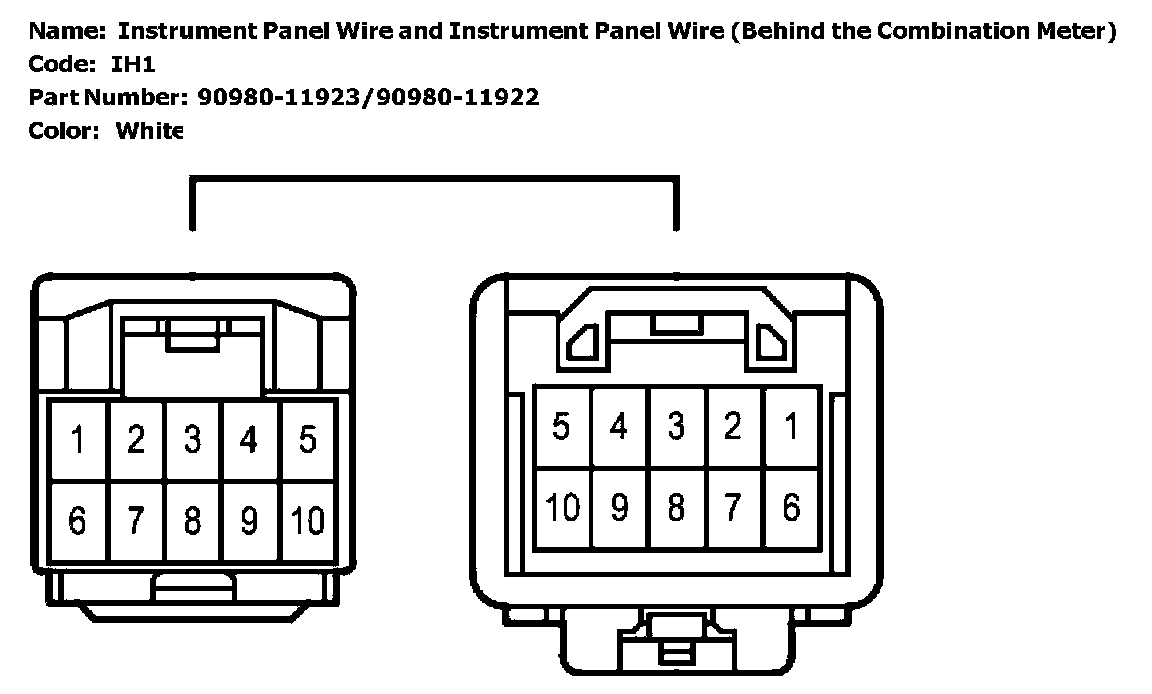 Name: Instrument Panel Wire and Instrument Panel Wire (Behind the Combination Meter)
Code: IH1
Part Number: 90980-11923/90980-11922
Color: White

1 2 3 4 5
6 7 8 9 10

5 4 3 2 1
10 9 8 7 6