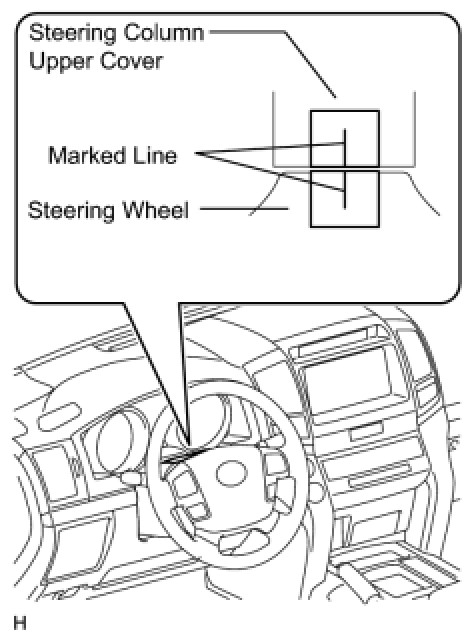 Steering Column Upper Cover

Marked Line

Steering Wheel

H