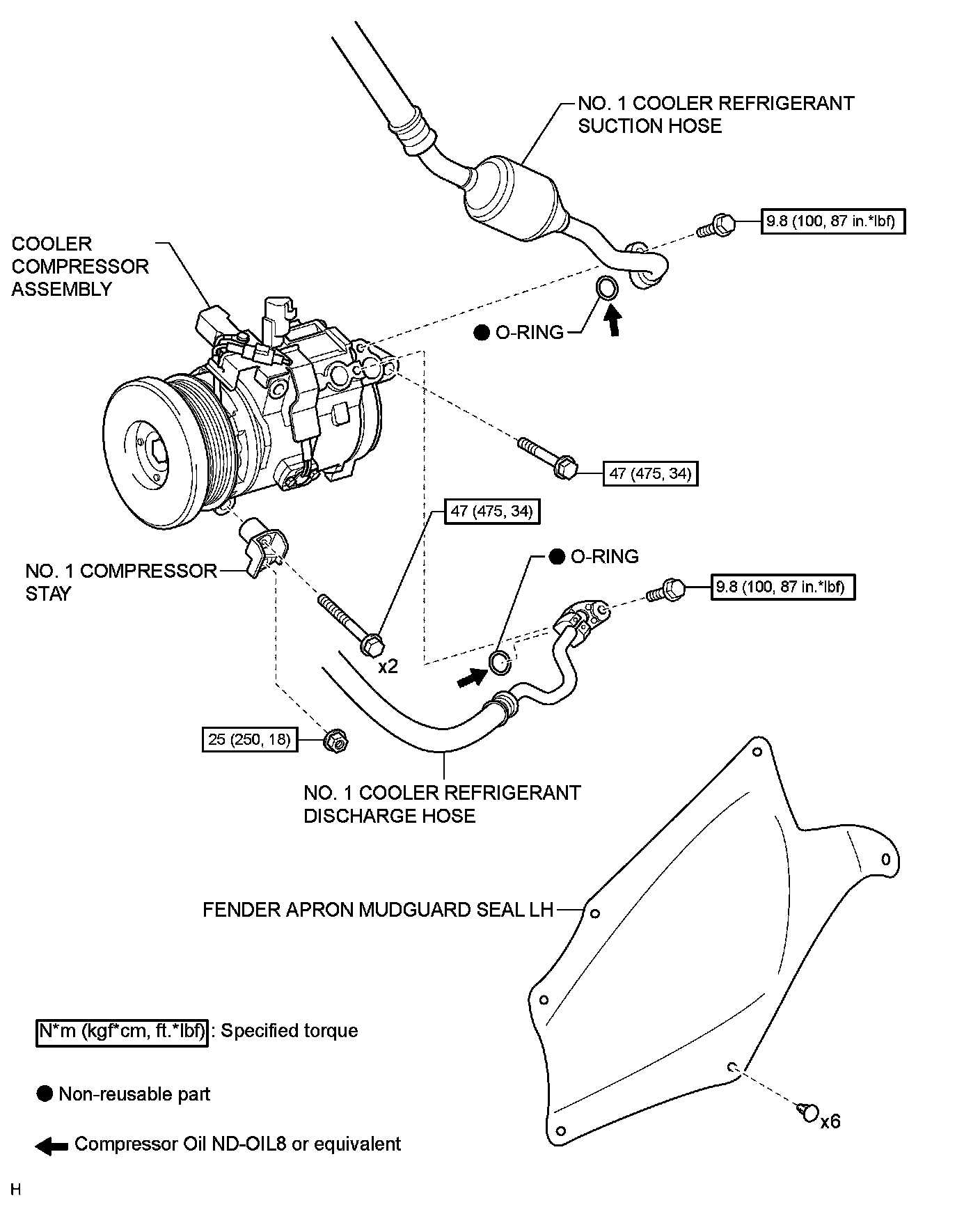 NO. 1 COOLER REFRIGERANT SUCTION HOSE

9.8 (100, 87 in.*lbf)

COOLER COMPRESSOR ASSEMBLY

● O-RING

47 (475, 34)

47 (475, 34)

● O-RING

NO. 1 COMPRESSOR STAY

9.8 (100, 87 in.*lbf)

x2

25 (250, 18)

NO. 1 COOLER REFRIGERANT DISCHARGE HOSE

FENDER APRON MUDGUARD SEAL LH

N*m (kgf*cm, ft.*lbf) : Specified torque

● Non-reusable part

Compressor Oil ND-OIL8 or equivalent

x6

H