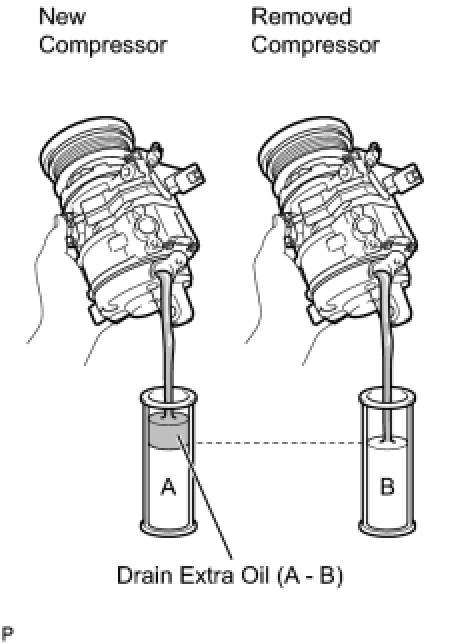 New Compressor

Removed Compressor

A

B

Drain Extra Oil (A - B)

P