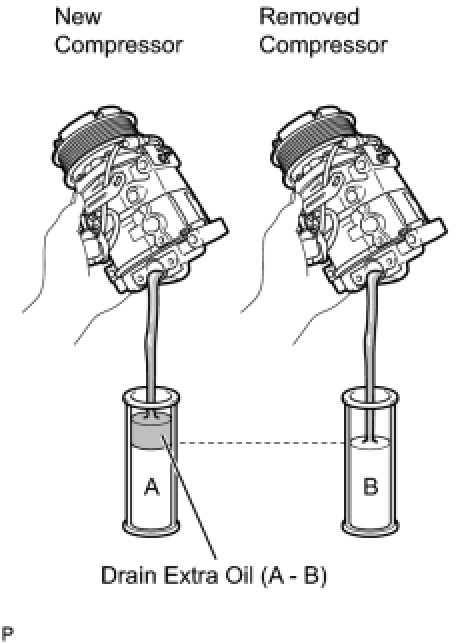 New Compressor

Removed Compressor

A

B

Drain Extra Oil (A - B)

P