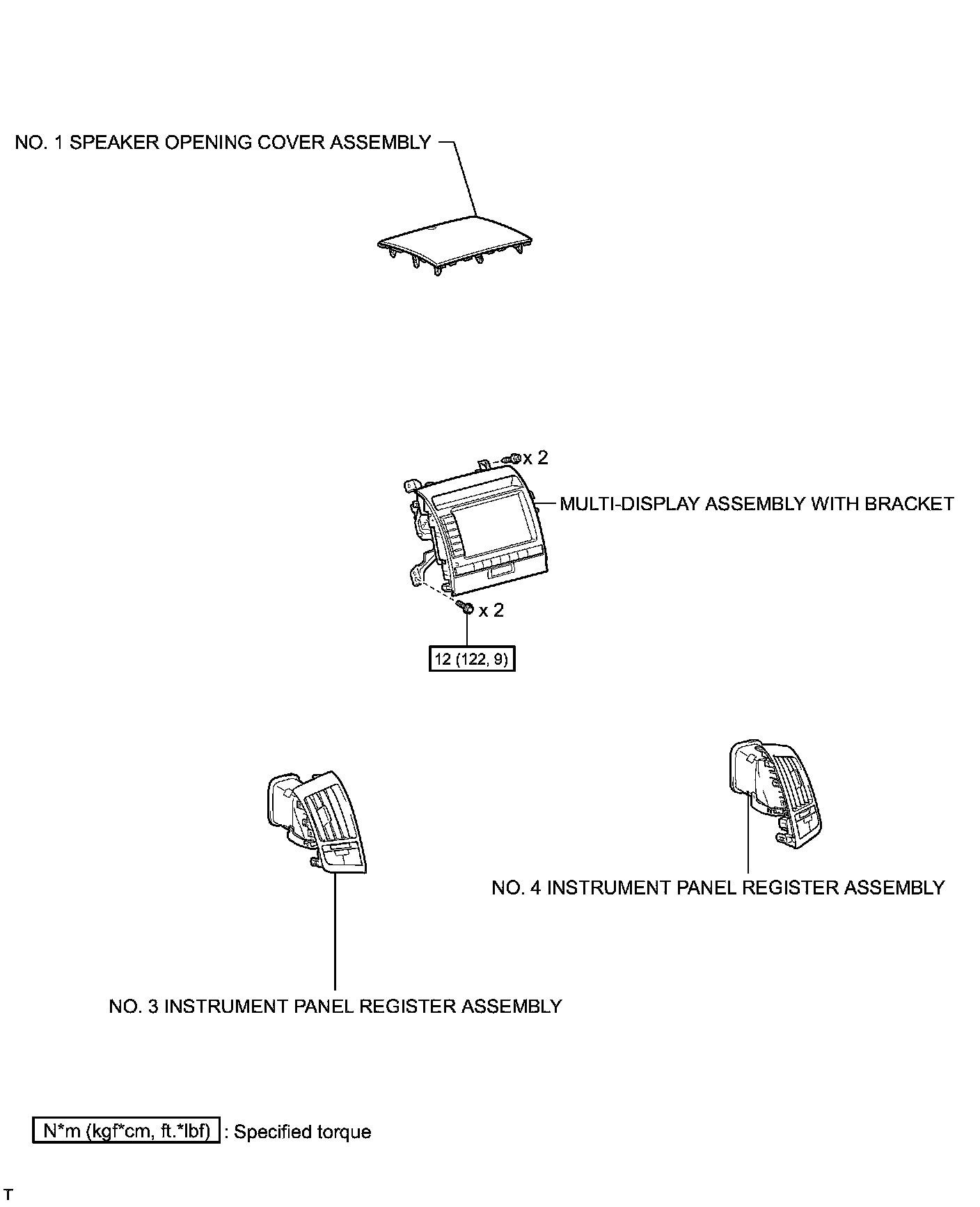 NO. 1 SPEAKER OPENING COVER ASSEMBLY

x 2

MULTI-DISPLAY ASSEMBLY WITH BRACKET

x 2

12 (122, 9)

NO. 4 INSTRUMENT PANEL REGISTER ASSEMBLY

NO. 3 INSTRUMENT PANEL REGISTER ASSEMBLY

N*m (kgf*cm, ft.*lbf) : Specified torque

T