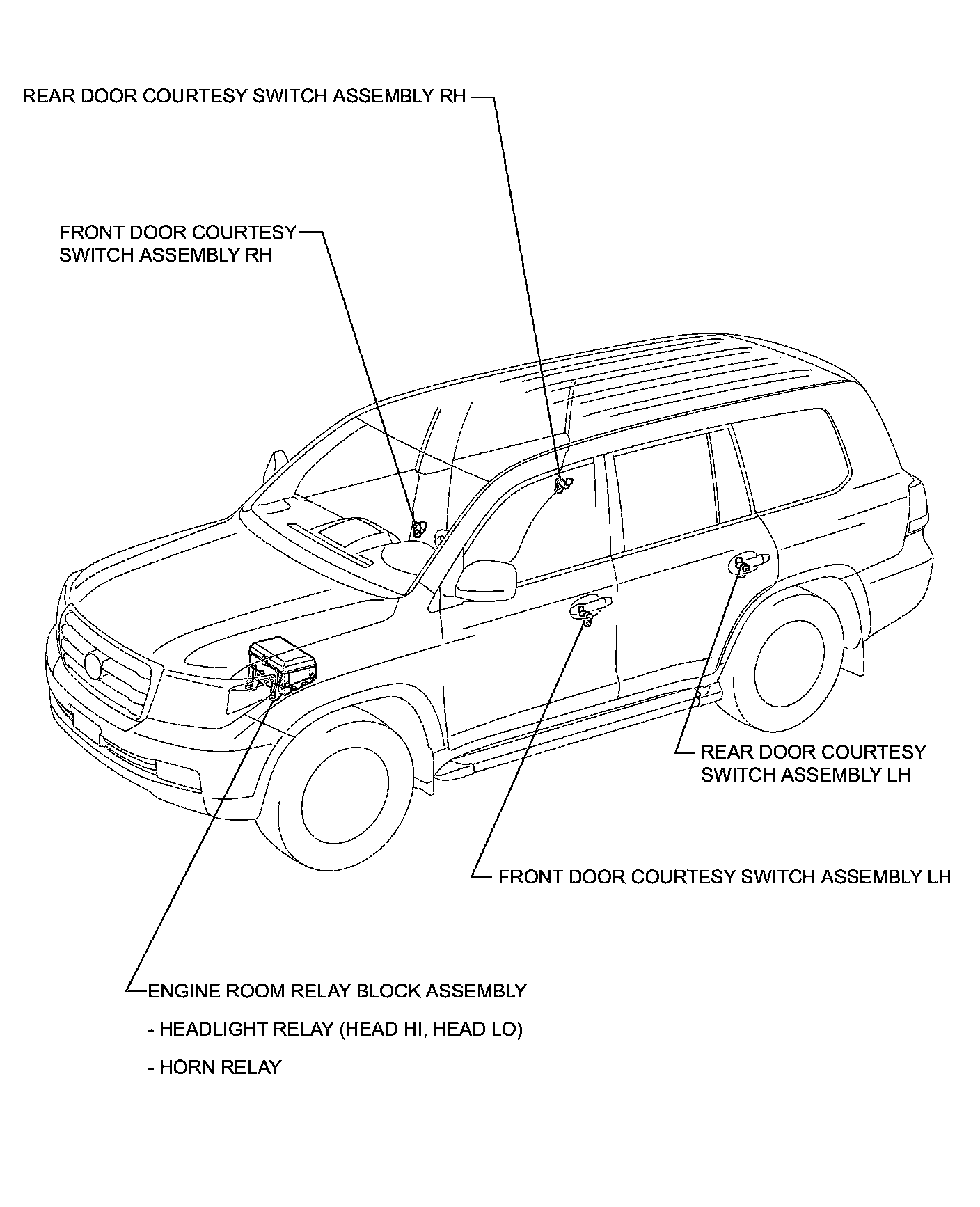 REAR DOOR COURTESY SWITCH ASSEMBLY RH

FRONT DOOR COURTESY SWITCH ASSEMBLY RH

REAR DOOR COURTESY SWITCH ASSEMBLY LH

FRONT DOOR COURTESY SWITCH ASSEMBLY LH

ENGINE ROOM RELAY BLOCK ASSEMBLY

- HEADLIGHT RELAY (HEAD HI, HEAD LO)

- HORN RELAY