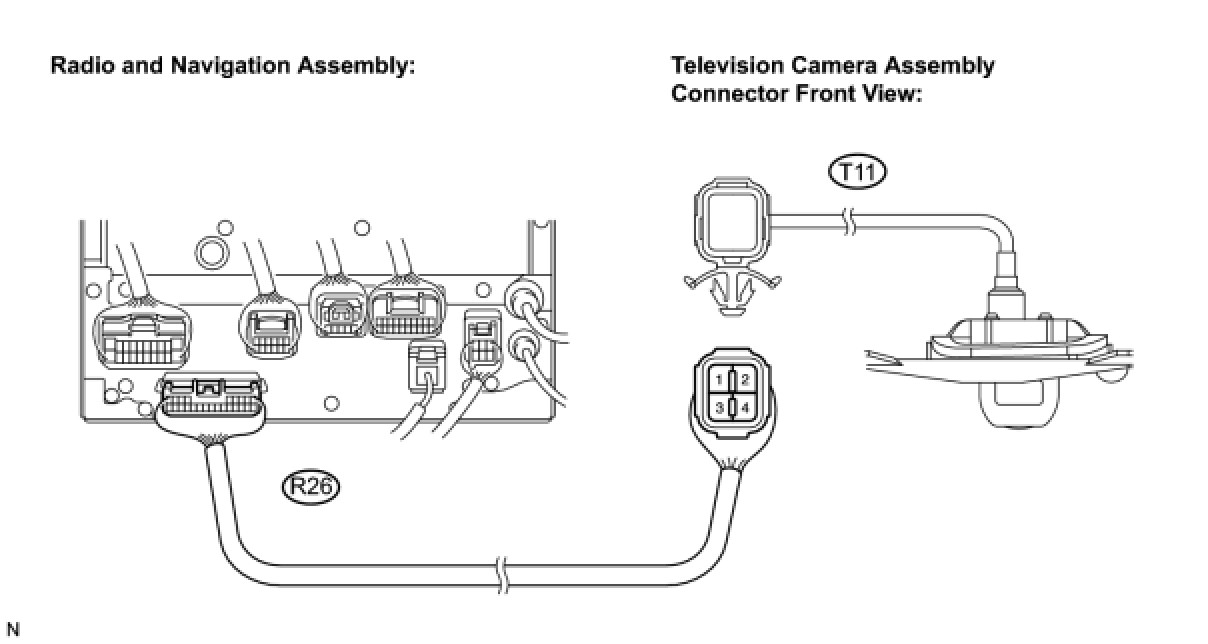 Radio and Navigation Assembly:

Television Camera Assembly Connector Front View:

T11

1 2
3 4

R26

N