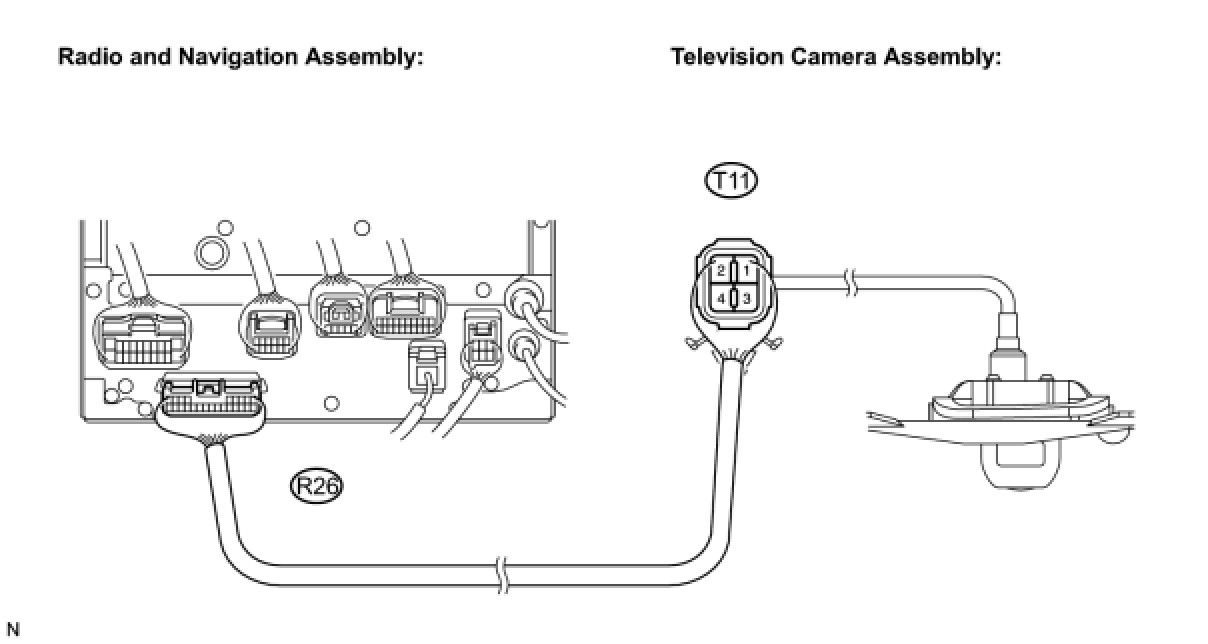 Radio and Navigation Assembly:

Television Camera Assembly:

T11

2 1
4 3

R26

N