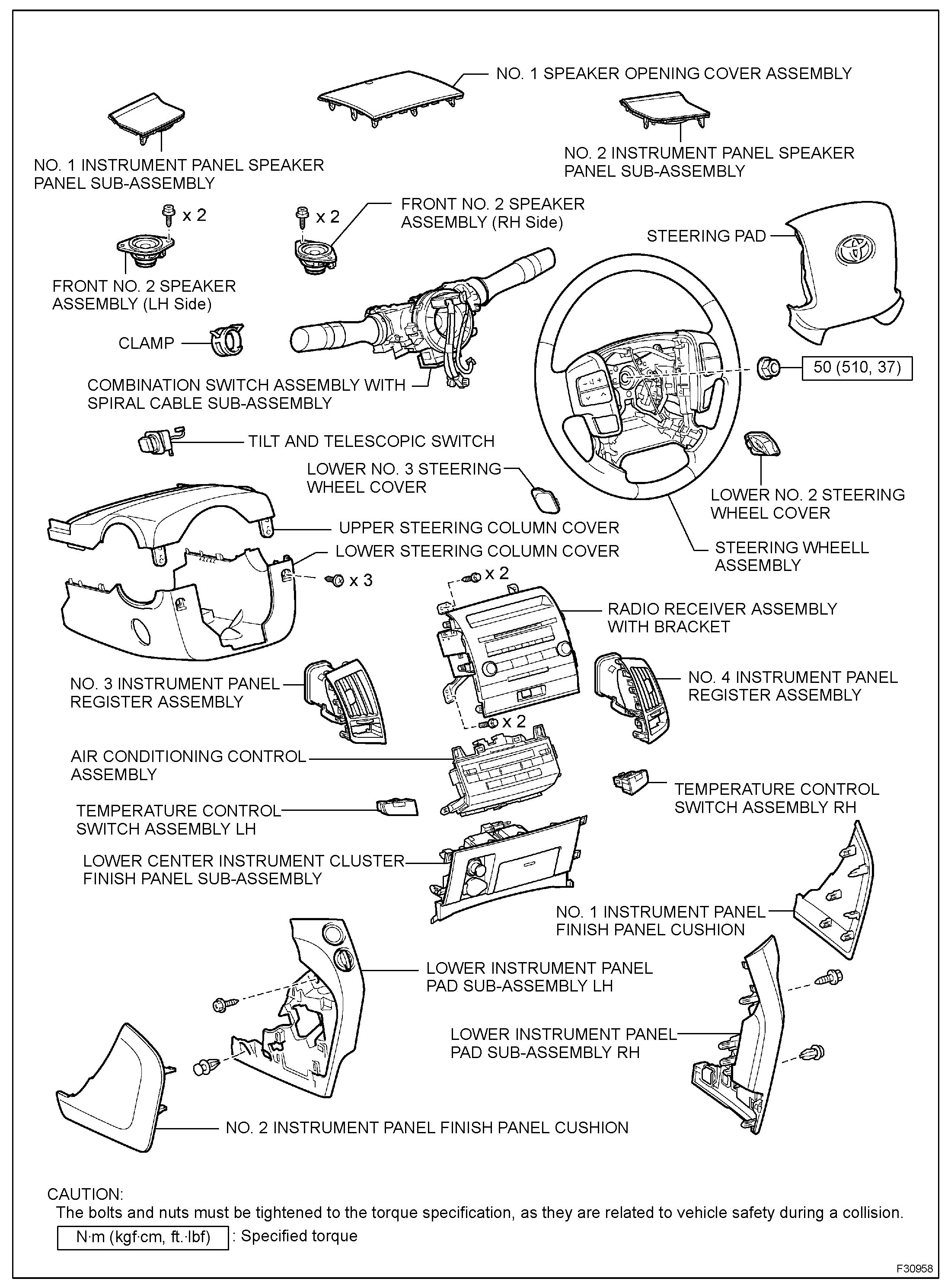 NO. 1 SPEAKER OPENING COVER ASSEMBLY

NO. 1 INSTRUMENT PANEL SPEAKER PANEL SUB-ASSEMBLY

NO. 2 INSTRUMENT PANEL SPEAKER PANEL SUB-ASSEMBLY

x 2

x 2

FRONT NO. 2 SPEAKER ASSEMBLY (RH Side)

STEERING PAD

FRONT NO. 2 SPEAKER ASSEMBLY (LH Side)

CLAMP

50 (510, 37)

COMBINATION SWITCH ASSEMBLY WITH SPIRAL CABLE SUB-ASSEMBLY

TILT AND TELESCOPIC SWITCH

LOWER NO. 3 STEERING WHEEL COVER

LOWER NO. 2 STEERING WHEEL COVER

UPPER STEERING COLUMN COVER

LOWER STEERING COLUMN COVER

STEERING WHEELL ASSEMBLY

x 3

x 2

RADIO RECEIVER ASSEMBLY WITH BRACKET

NO. 3 INSTRUMENT PANEL REGISTER ASSEMBLY

NO. 4 INSTRUMENT PANEL REGISTER ASSEMBLY

x 2

AIR CONDITIONING CONTROL ASSEMBLY

TEMPERATURE CONTROL SWITCH ASSEMBLY RH

TEMPERATURE CONTROL SWITCH ASSEMBLY LH

LOWER CENTER INSTRUMENT CLUSTER FINISH PANEL SUB-ASSEMBLY

NO. 1 INSTRUMENT PANEL FINISH PANEL CUSHION

LOWER INSTRUMENT PANEL PAD SUB-ASSEMBLY LH

LOWER INSTRUMENT PANEL PAD SUB-ASSEMBLY RH

NO. 2 INSTRUMENT PANEL FINISH PANEL CUSHION

CAUTION:
The bolts and nuts must be tightened to the torque specification, as they are related to vehicle safety during a collision.

N·m (kgf·cm, ft.·lbf) : Specified torque

F30958