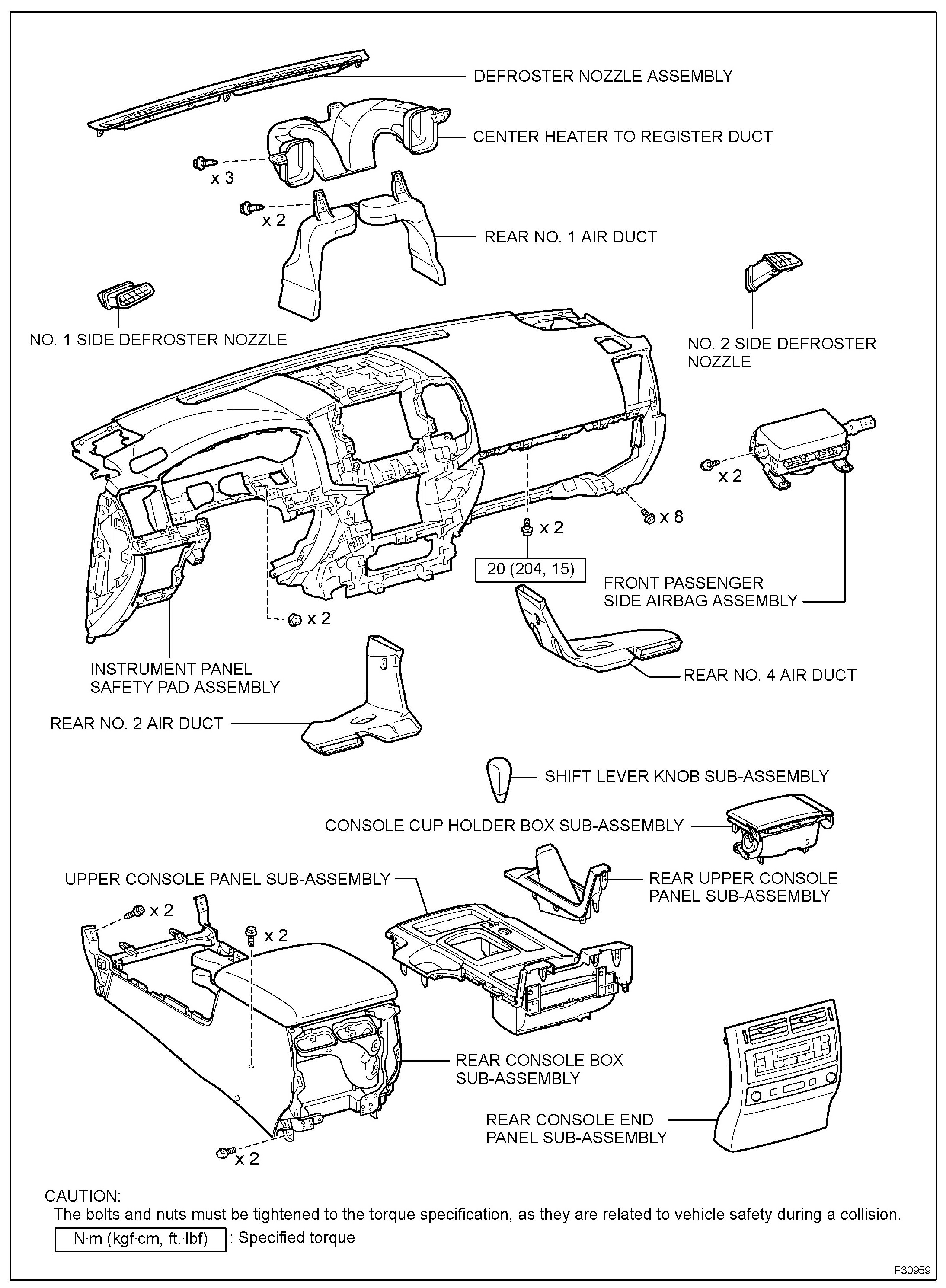 DEFROSTER NOZZLE ASSEMBLY

CENTER HEATER TO REGISTER DUCT

x 3

x 2

REAR NO. 1 AIR DUCT

NO. 1 SIDE DEFROSTER NOZZLE

NO. 2 SIDE DEFROSTER NOZZLE

x 2

x 8

x 2

20 (204, 15)

FRONT PASSENGER SIDE AIRBAG ASSEMBLY

x 2

INSTRUMENT PANEL SAFETY PAD ASSEMBLY

REAR NO. 4 AIR DUCT

REAR NO. 2 AIR DUCT

SHIFT LEVER KNOB SUB-ASSEMBLY

CONSOLE CUP HOLDER BOX SUB-ASSEMBLY

UPPER CONSOLE PANEL SUB-ASSEMBLY

REAR UPPER CONSOLE PANEL SUB-ASSEMBLY

x 2

x 2

REAR CONSOLE BOX SUB-ASSEMBLY

REAR CONSOLE END PANEL SUB-ASSEMBLY

x 2

CAUTION:
The bolts and nuts must be tightened to the torque specification, as they are related to vehicle safety during a collision.

N·m (kgf·cm, ft.·lbf) : Specified torque

F30959