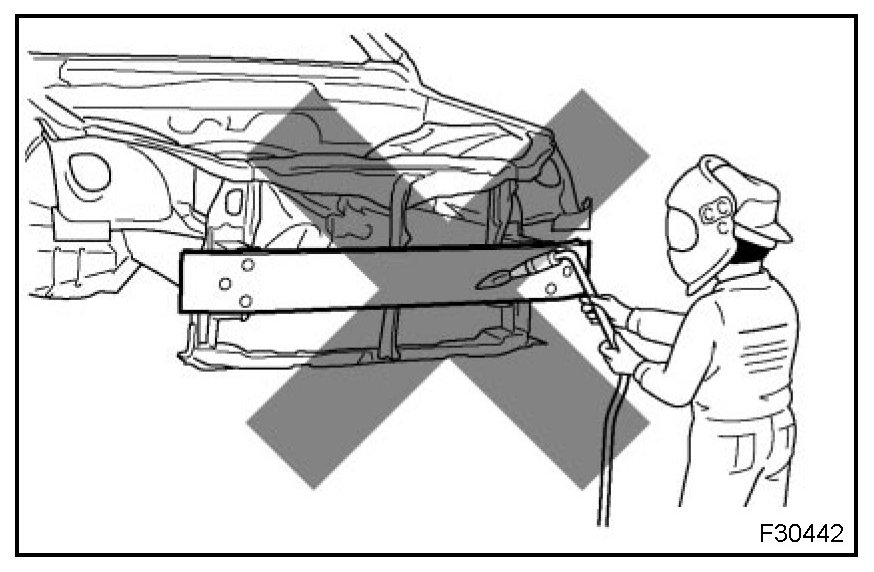 F30442