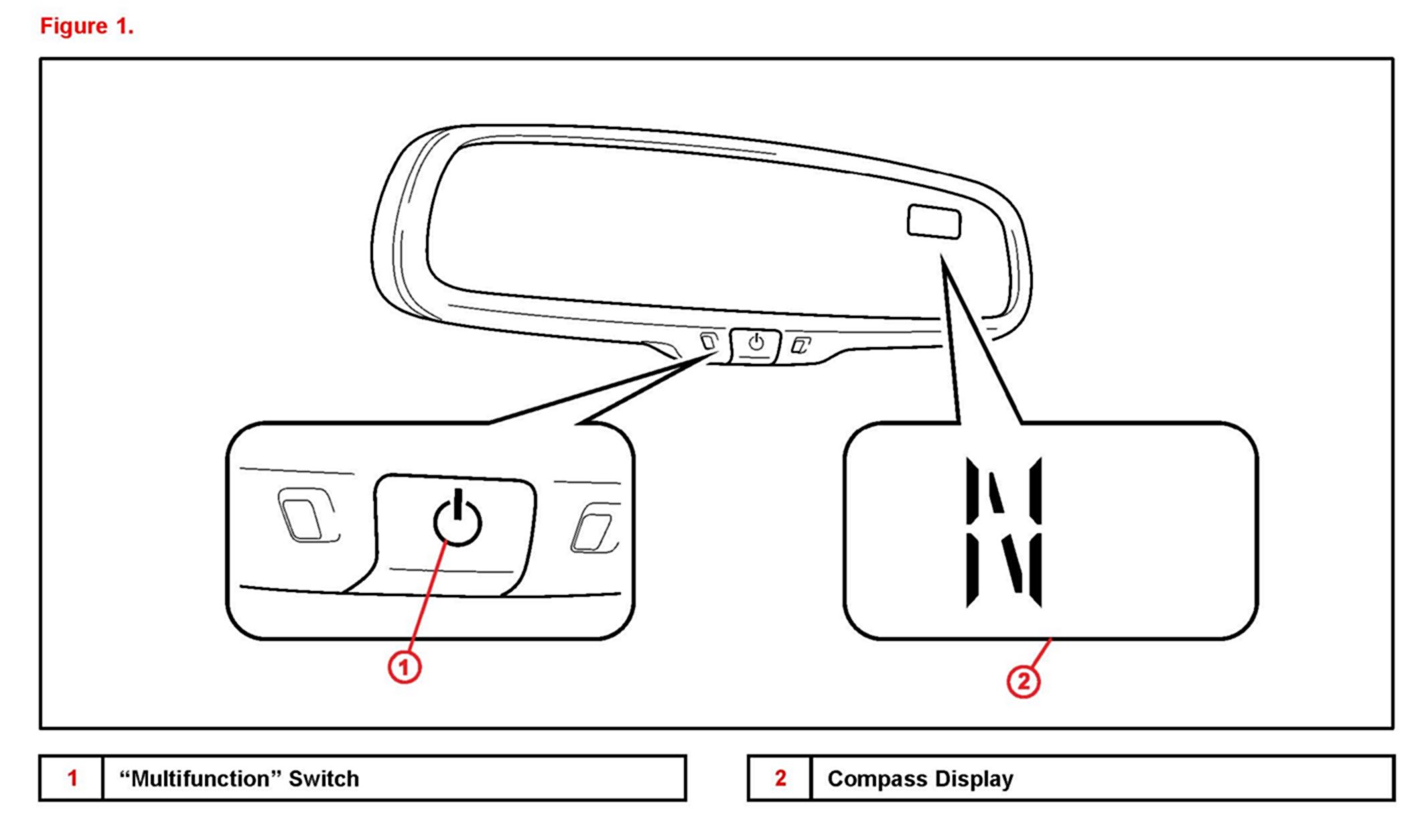 Figure 1.

N

1

2

| 1 | “Multifunction” Switch |
|---|---|

| 2 | Compass Display |
|---|---|