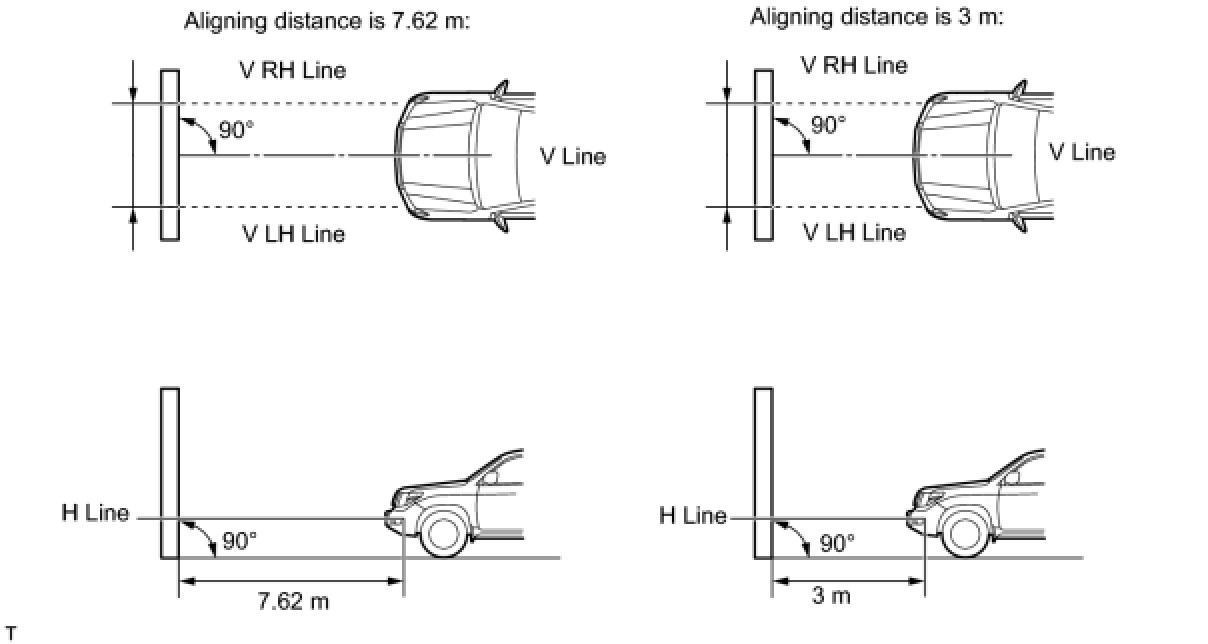 Aligning distance is 7.62 m:

V RH Line

90°

V Line

V LH Line

H Line

90°

7.62 m

Aligning distance is 3 m:

V RH Line

90°

V Line

V LH Line

H Line

90°

3 m

T