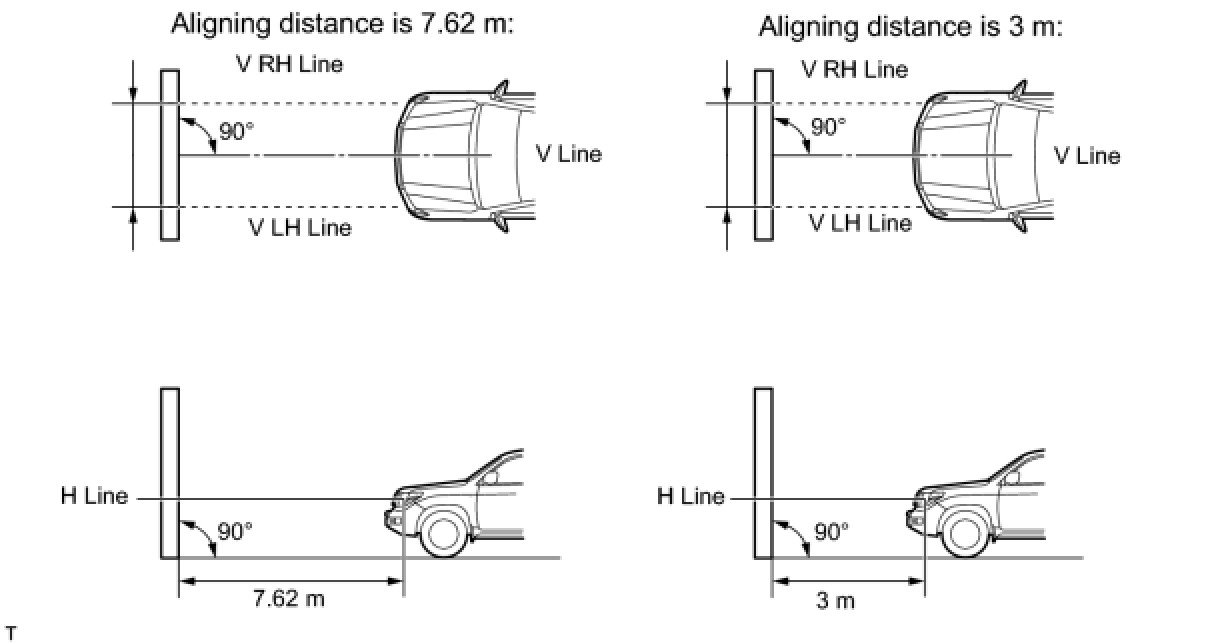 Aligning distance is 7.62 m:

V RH Line

90°

V Line

V LH Line

H Line

90°

7.62 m

Aligning distance is 3 m:

V RH Line

90°

V Line

V LH Line

H Line

90°

3 m

T