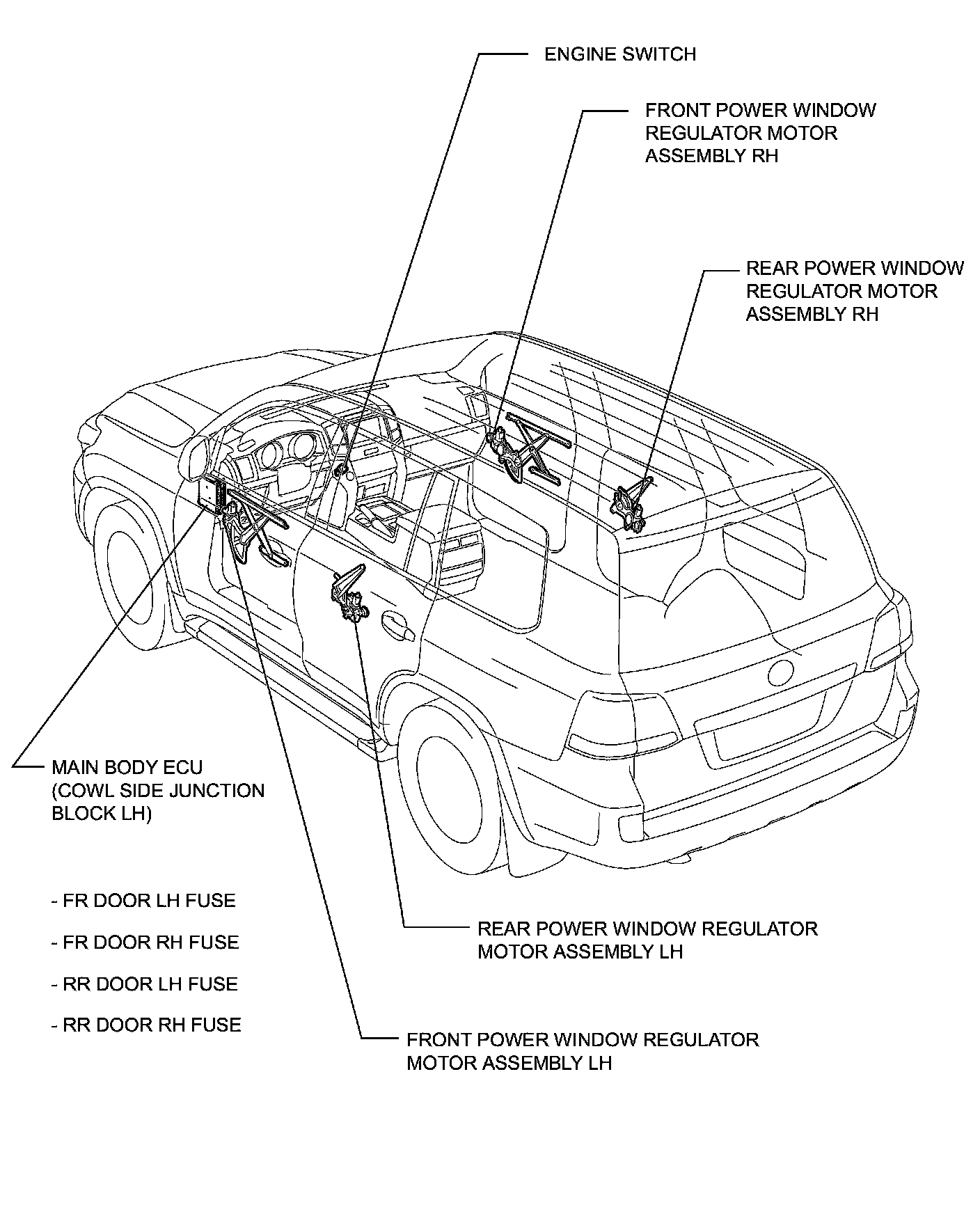 ENGINE SWITCH

FRONT POWER WINDOW REGULATOR MOTOR ASSEMBLY RH

REAR POWER WINDOW REGULATOR MOTOR ASSEMBLY RH

MAIN BODY ECU (COWL SIDE JUNCTION BLOCK LH)

- FR DOOR LH FUSE

- FR DOOR RH FUSE

- RR DOOR LH FUSE

- RR DOOR RH FUSE

REAR POWER WINDOW REGULATOR MOTOR ASSEMBLY LH

FRONT POWER WINDOW REGULATOR MOTOR ASSEMBLY LH