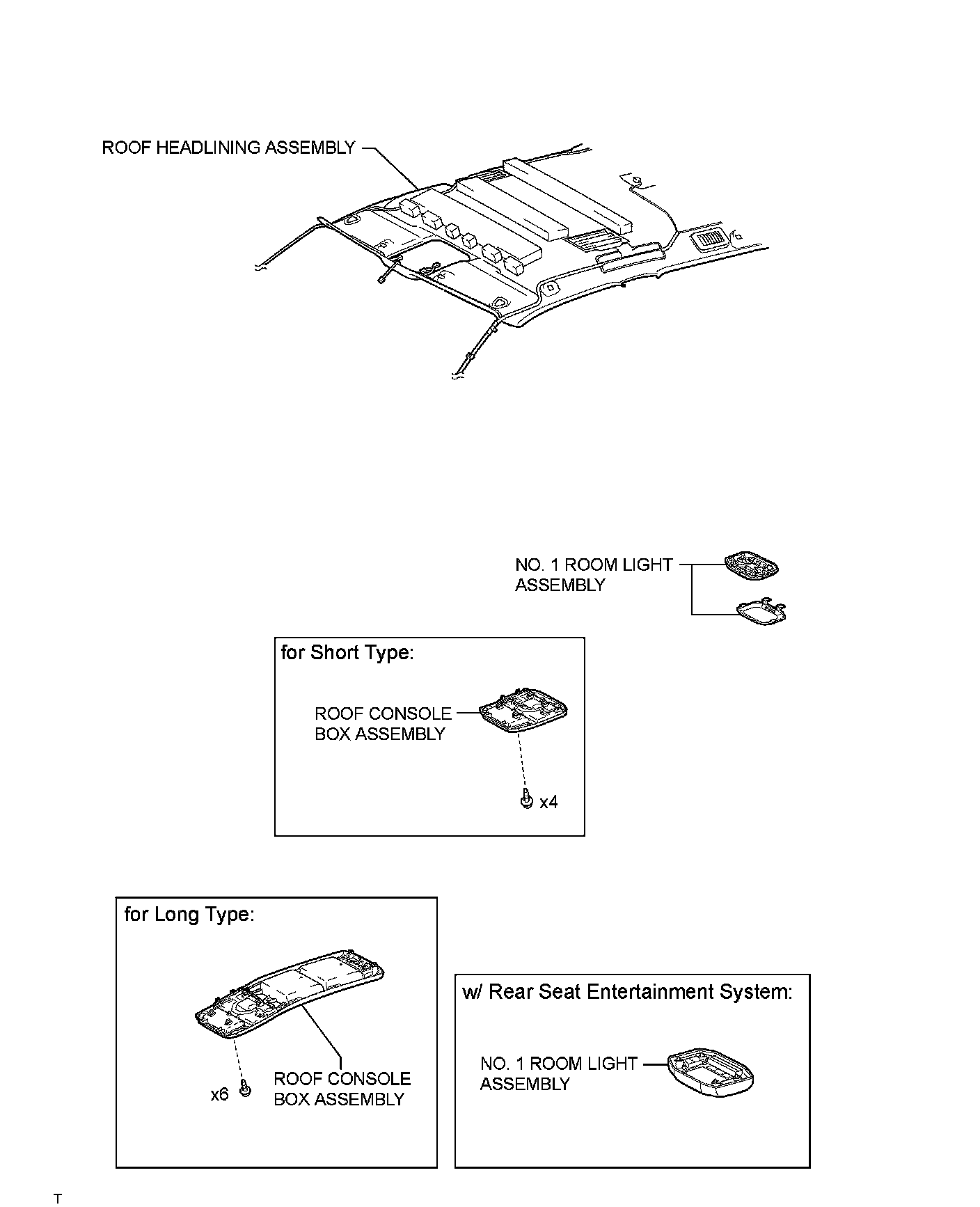 ROOF HEADLINING ASSEMBLY

NO. 1 ROOM LIGHT ASSEMBLY

for Short Type:

ROOF CONSOLE BOX ASSEMBLY

x4

for Long Type:

x6

ROOF CONSOLE BOX ASSEMBLY

w/ Rear Seat Entertainment System:

NO. 1 ROOM LIGHT ASSEMBLY

T