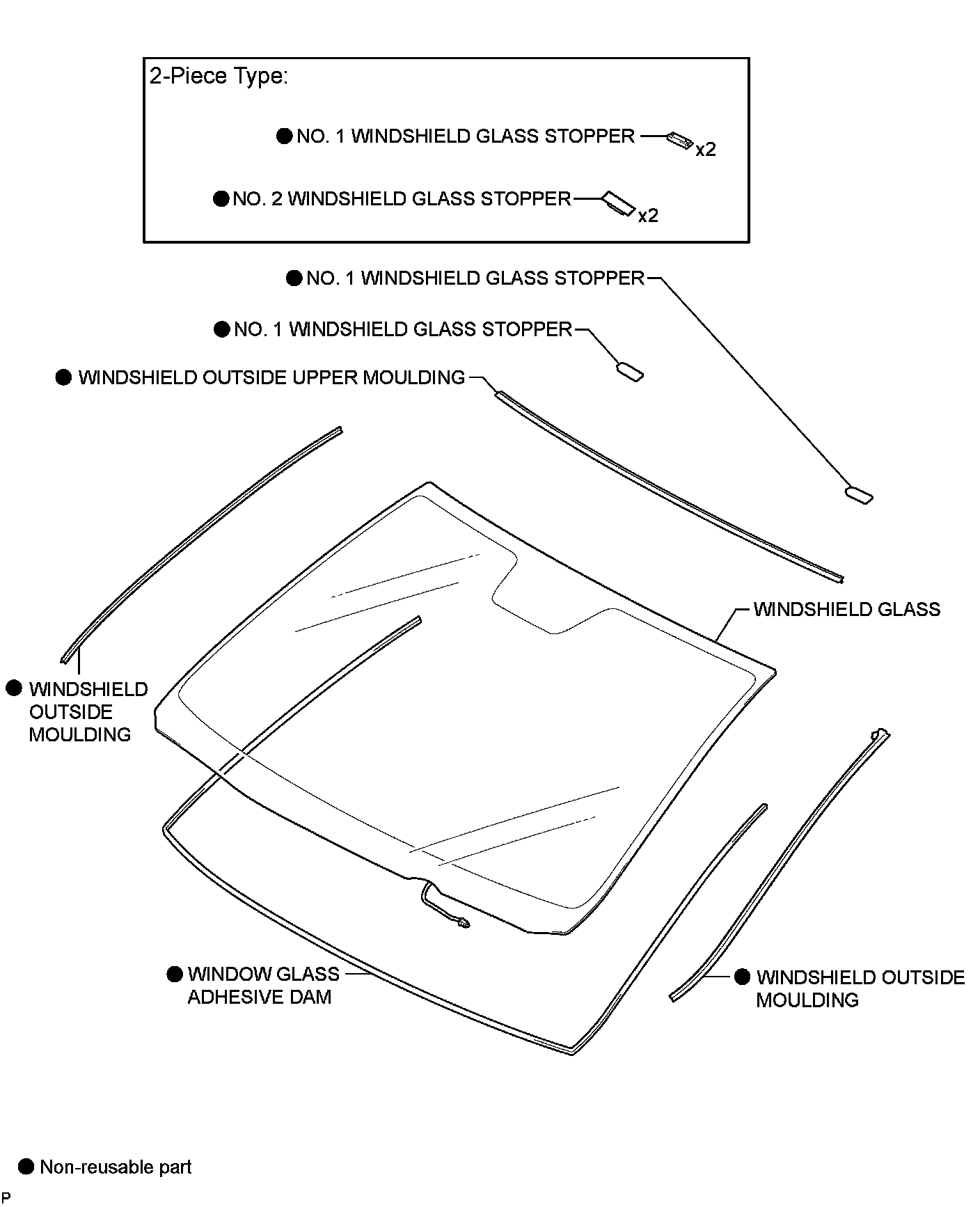 2-Piece Type:

● NO. 1 WINDSHIELD GLASS STOPPER x2

● NO. 2 WINDSHIELD GLASS STOPPER x2

● NO. 1 WINDSHIELD GLASS STOPPER

● NO. 1 WINDSHIELD GLASS STOPPER

● WINDSHIELD OUTSIDE UPPER MOULDING

WINDSHIELD GLASS

● WINDSHIELD OUTSIDE MOULDING

● WINDOW GLASS ADHESIVE DAM

● WINDSHIELD OUTSIDE MOULDING

● Non-reusable part

P