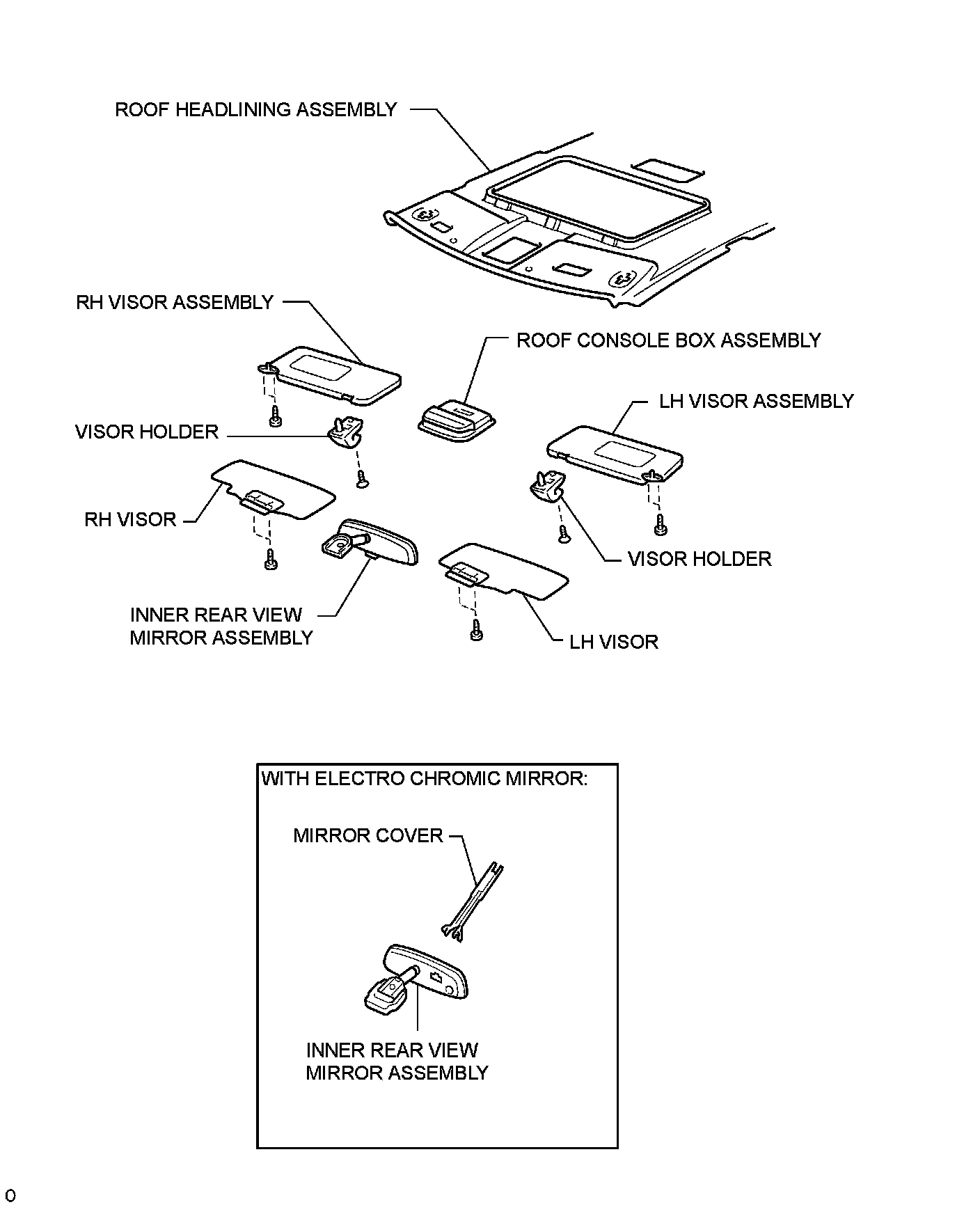 ROOF HEADLINING ASSEMBLY

RH VISOR ASSEMBLY

ROOF CONSOLE BOX ASSEMBLY

LH VISOR ASSEMBLY

VISOR HOLDER

RH VISOR

VISOR HOLDER

INNER REAR VIEW MIRROR ASSEMBLY

LH VISOR

WITH ELECTRO CHROMIC MIRROR:

MIRROR COVER

INNER REAR VIEW MIRROR ASSEMBLY

0