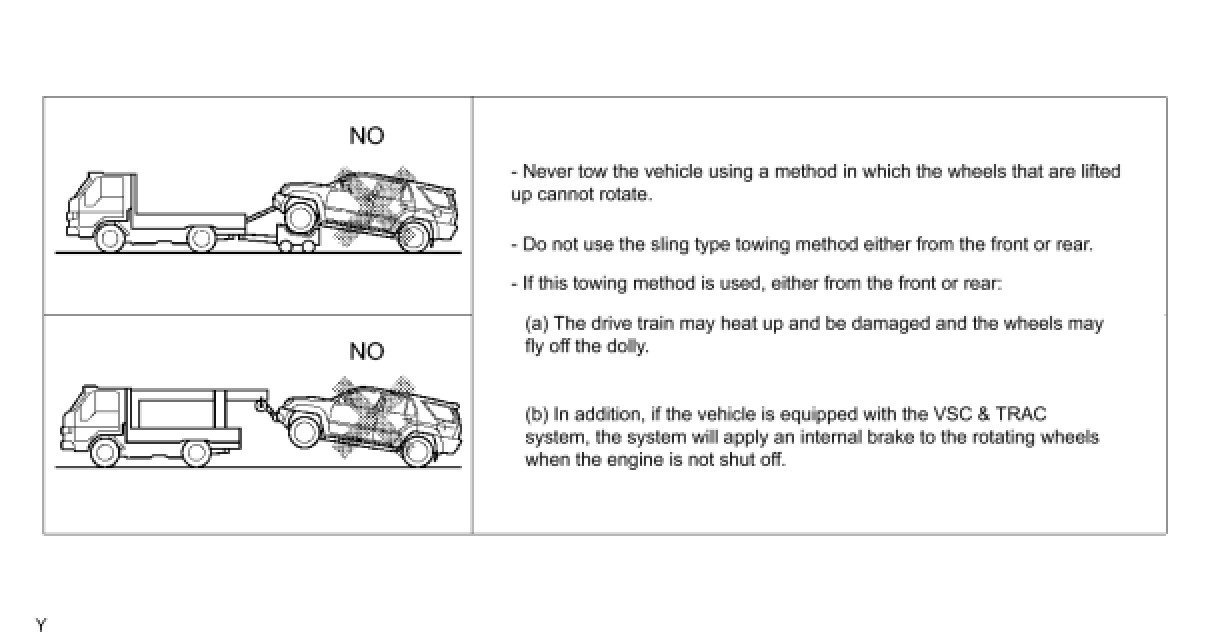 NO

NO

- Never tow the vehicle using a method in which the wheels that are lifted up cannot rotate.

- Do not use the sling type towing method either from the front or rear.

- If this towing method is used, either from the front or rear:

(a) The drive train may heat up and be damaged and the wheels may fly off the dolly.

(b) In addition, if the vehicle is equipped with the VSC & TRAC system, the system will apply an internal brake to the rotating wheels when the engine is not shut off.

Y