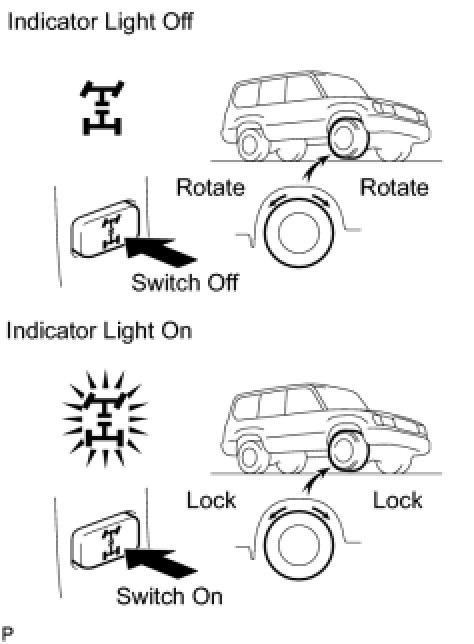 Indicator Light Off

Rotate

Rotate

Switch Off

Indicator Light On

Lock

Lock

Switch On

P