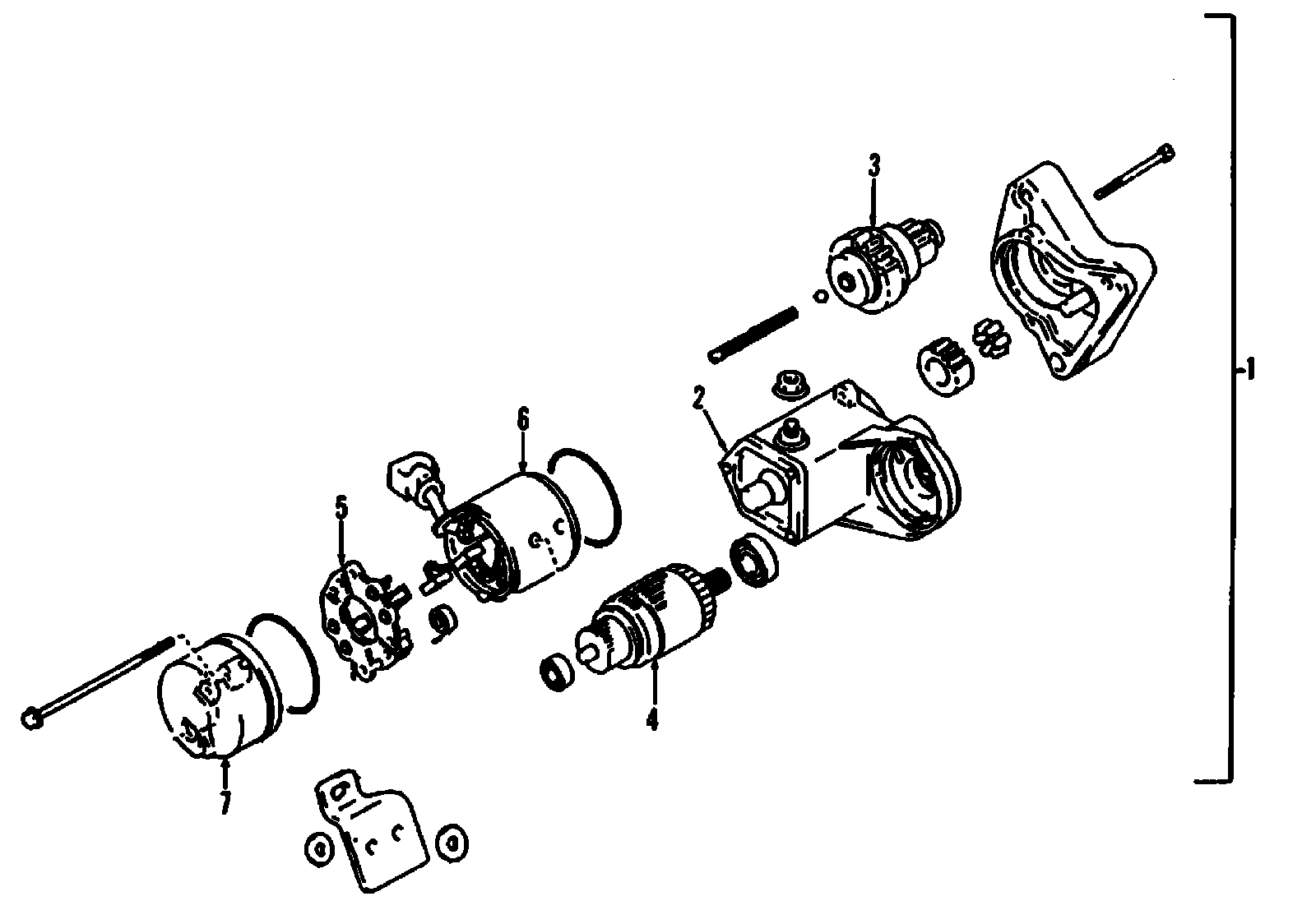 3
1
2
6
5
4
7