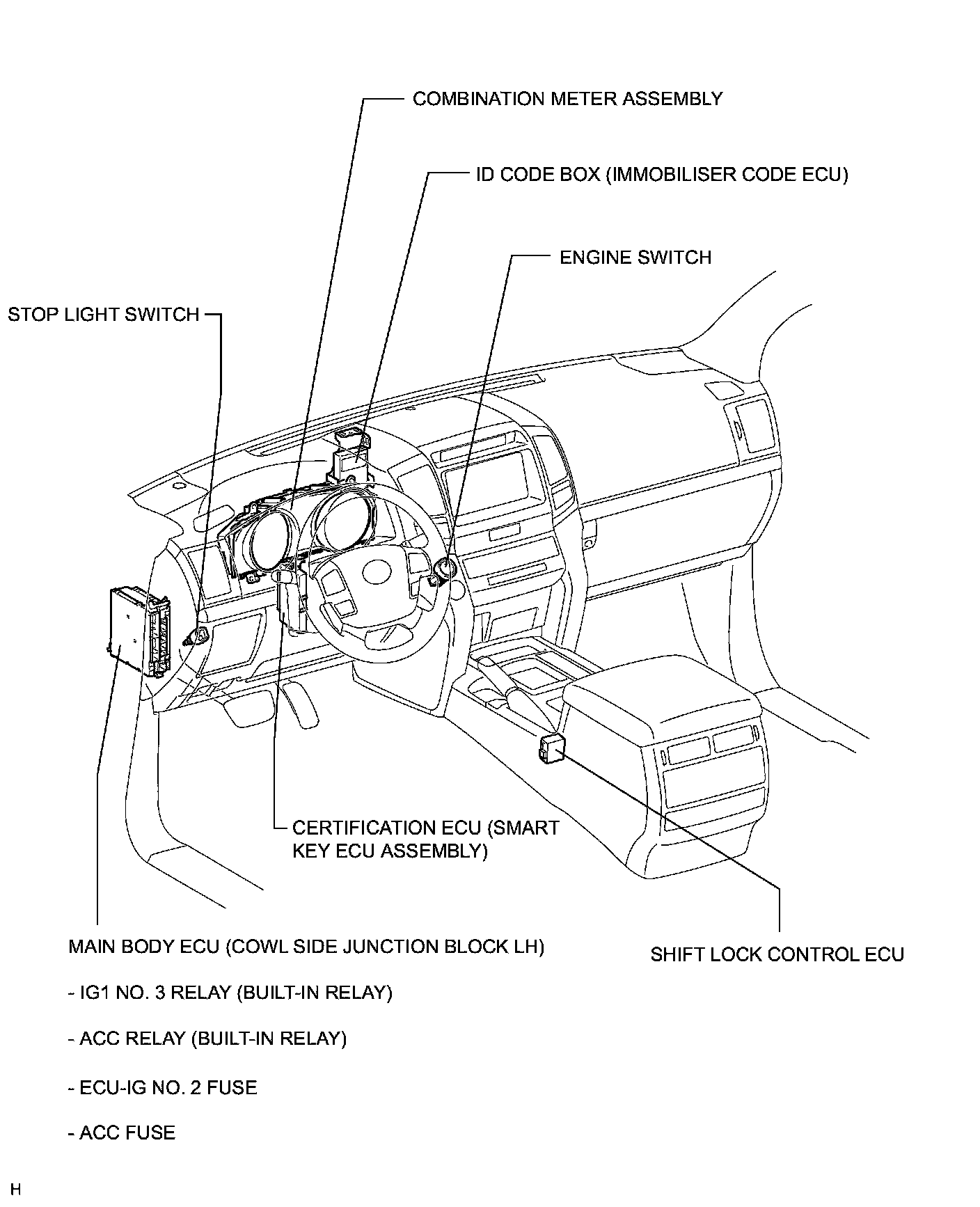 COMBINATION METER ASSEMBLY

ID CODE BOX (IMMOBILISER CODE ECU)

ENGINE SWITCH

STOP LIGHT SWITCH

CERTIFICATION ECU (SMART KEY ECU ASSEMBLY)

MAIN BODY ECU (COWL SIDE JUNCTION BLOCK LH)

- IG1 NO. 3 RELAY (BUILT-IN RELAY)

- ACC RELAY (BUILT-IN RELAY)

- ECU-IG NO. 2 FUSE

- ACC FUSE

SHIFT LOCK CONTROL ECU

H