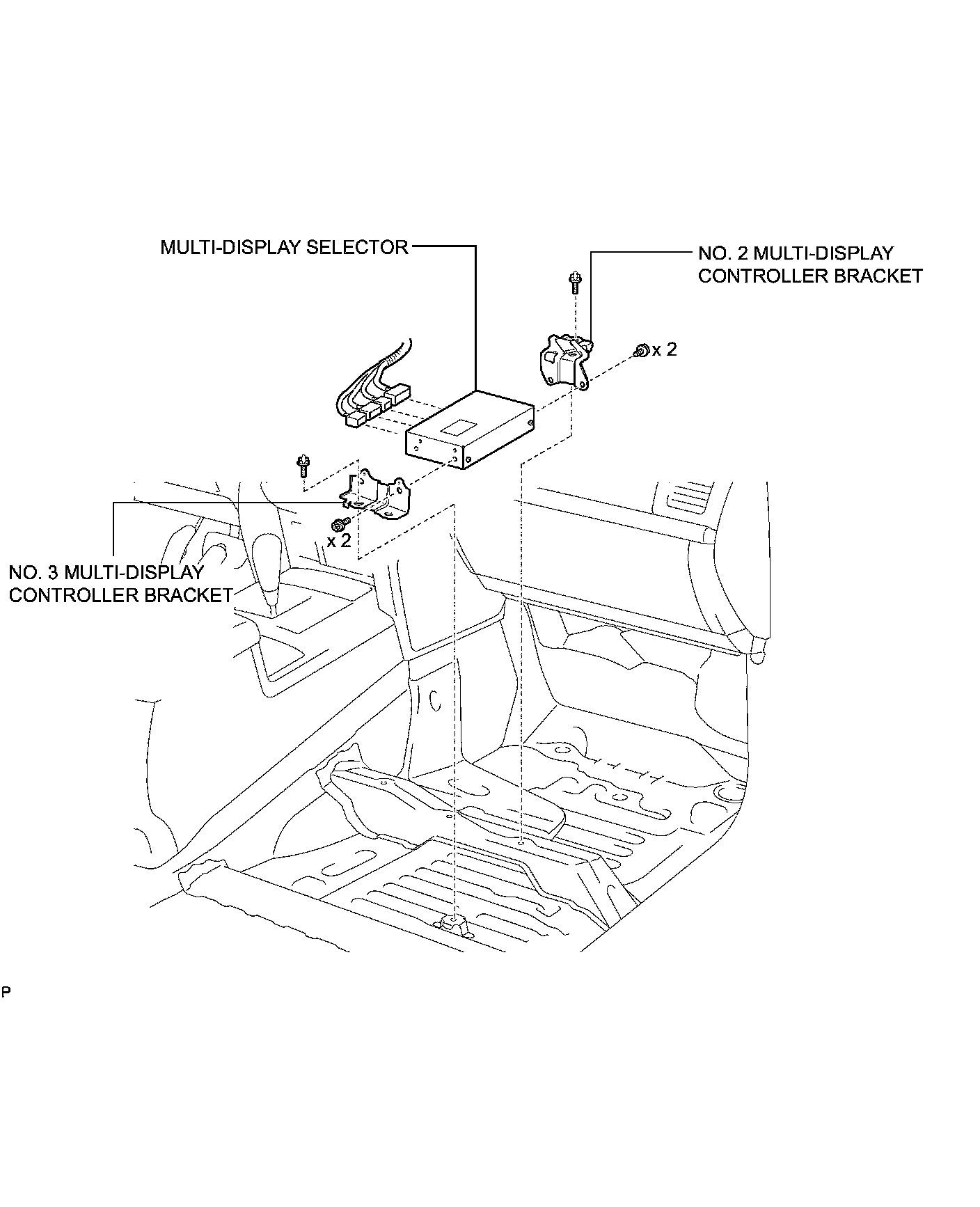 MULTI-DISPLAY SELECTOR

NO. 2 MULTI-DISPLAY CONTROLLER BRACKET

x 2

x 2

NO. 3 MULTI-DISPLAY CONTROLLER BRACKET

P