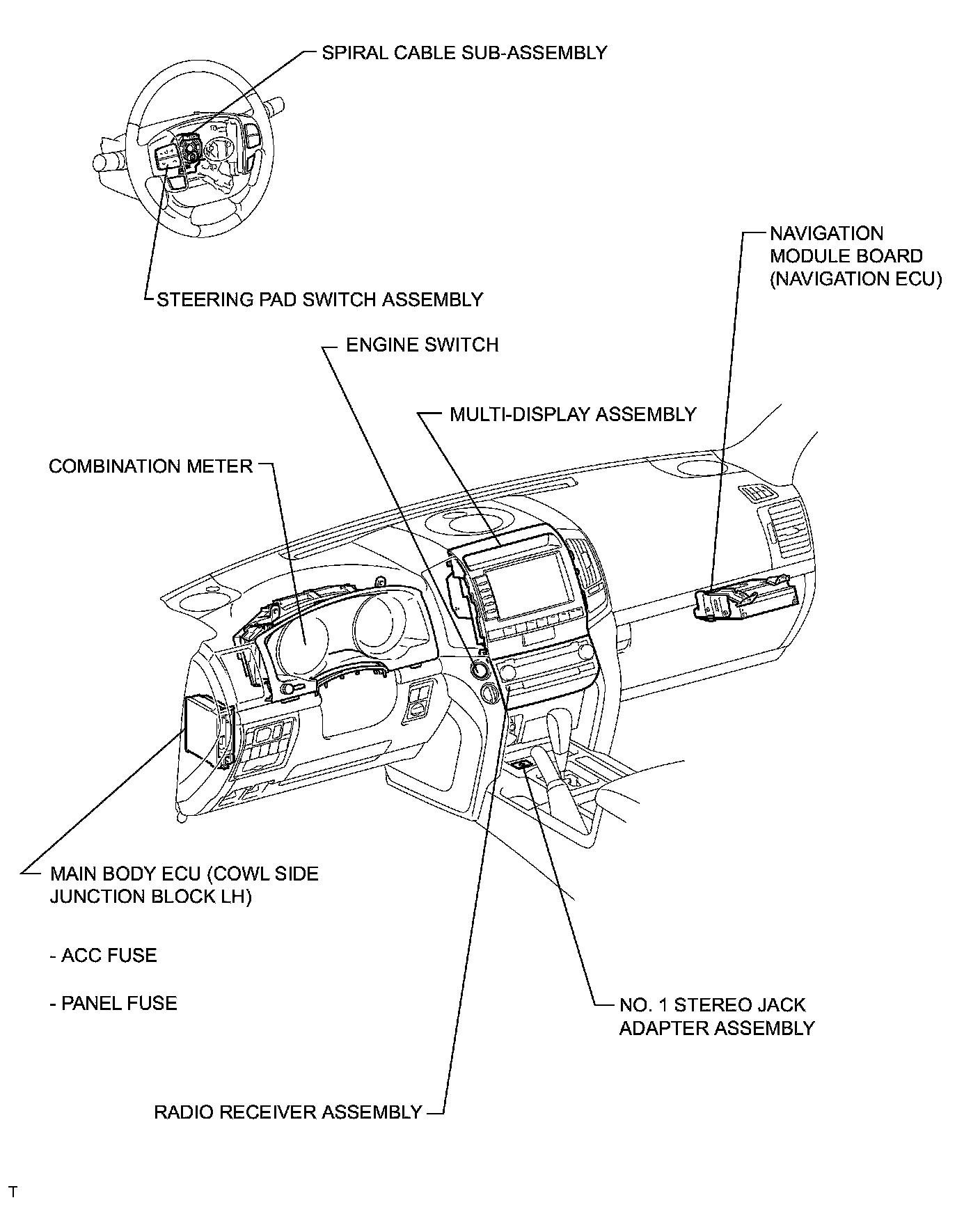 SPIRAL CABLE SUB-ASSEMBLY

NAVIGATION MODULE BOARD (NAVIGATION ECU)

STEERING PAD SWITCH ASSEMBLY

ENGINE SWITCH

MULTI-DISPLAY ASSEMBLY

COMBINATION METER

MAIN BODY ECU (COWL SIDE JUNCTION BLOCK LH)

- ACC FUSE

- PANEL FUSE

NO. 1 STEREO JACK ADAPTER ASSEMBLY

RADIO RECEIVER ASSEMBLY

T