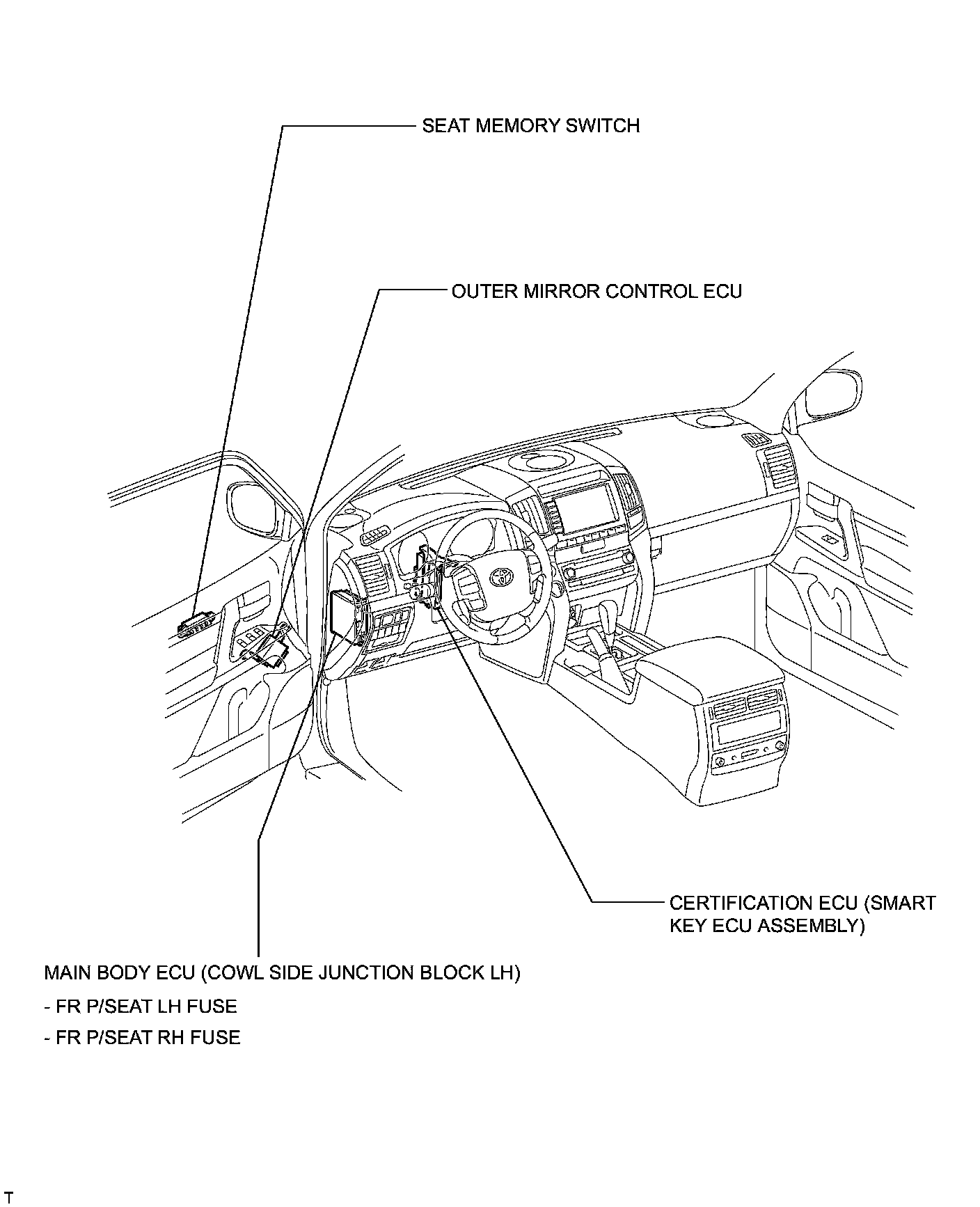 SEAT MEMORY SWITCH

OUTER MIRROR CONTROL ECU

CERTIFICATION ECU (SMART KEY ECU ASSEMBLY)

MAIN BODY ECU (COWL SIDE JUNCTION BLOCK LH)
- FR P/SEAT LH FUSE
- FR P/SEAT RH FUSE

T